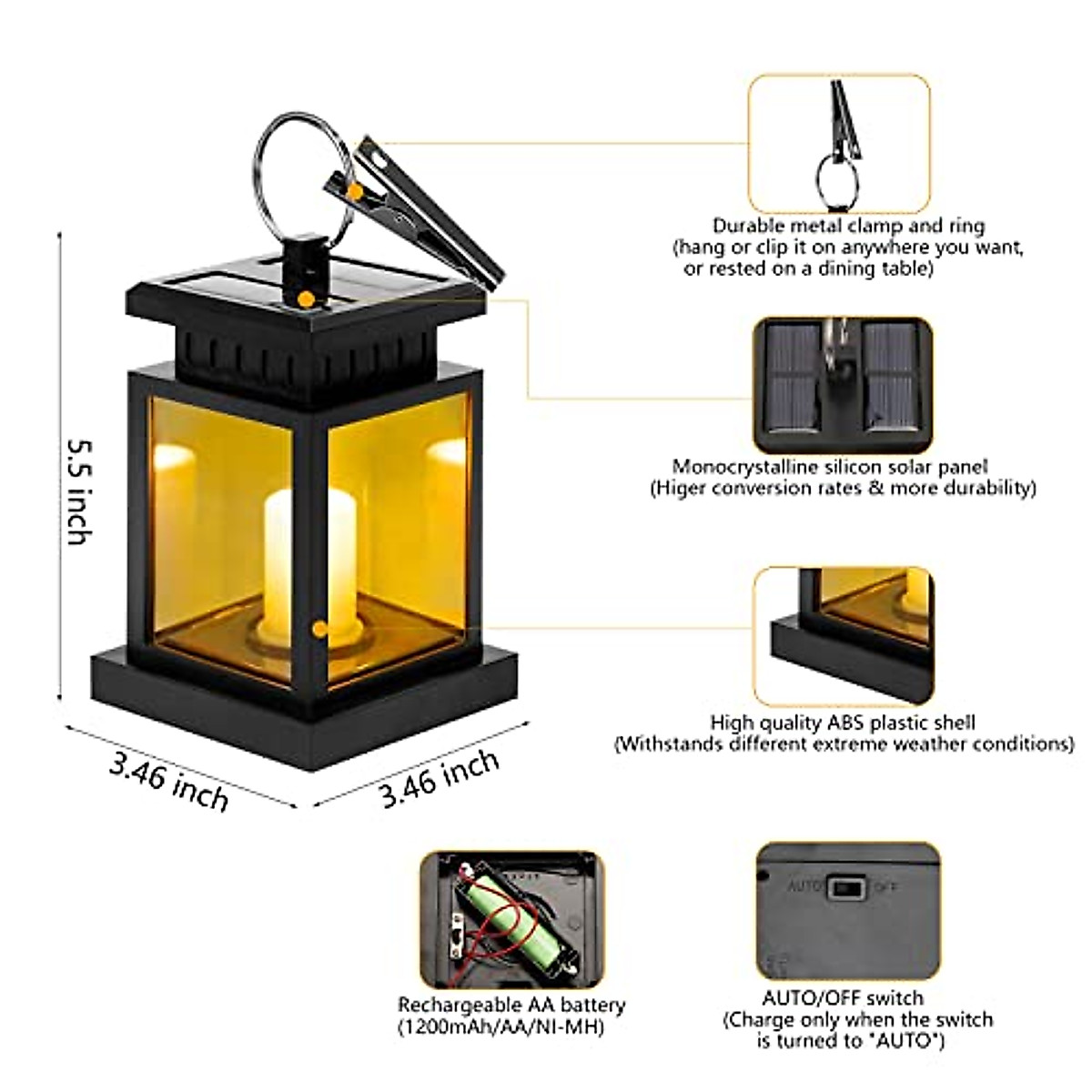 5.5 inch

3.46 inch

3.46 inch

Durable metal clamp and ring
(hang or clip it on anywhere you want, or rested on a dining table)

Monocrystalline silicon solar panel
(Higer conversion rates & more durability)

High quality ABS plastic shell
(Withstands different extreme weather conditions)

Rechargeable AA battery
(1200mAh/AA/NI-MH)

AUTO OFF

AUTO/OFF switch
(Charge only when the switch is turned to "AUTO")