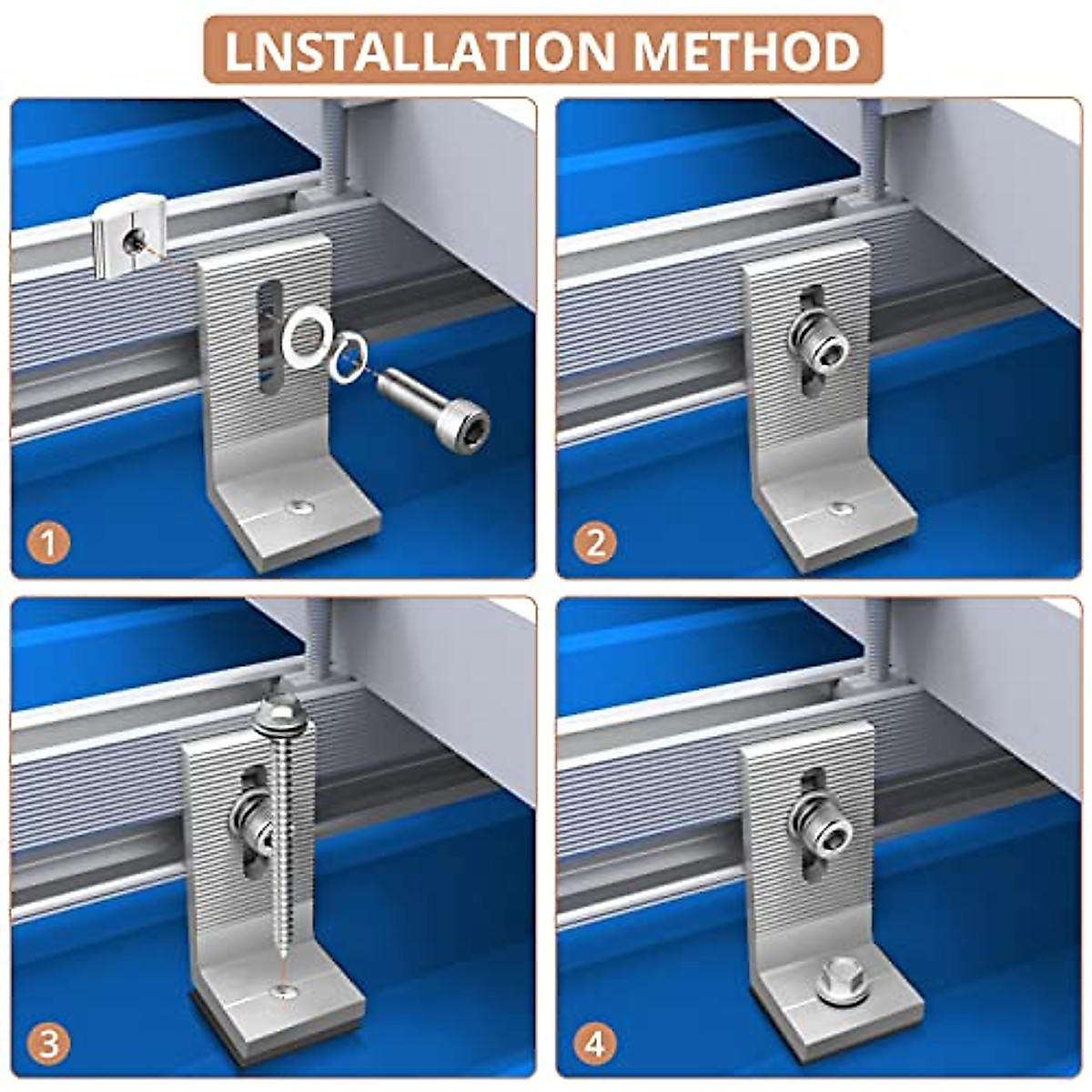 LNSTALLATION METHOD

1

2

3

4