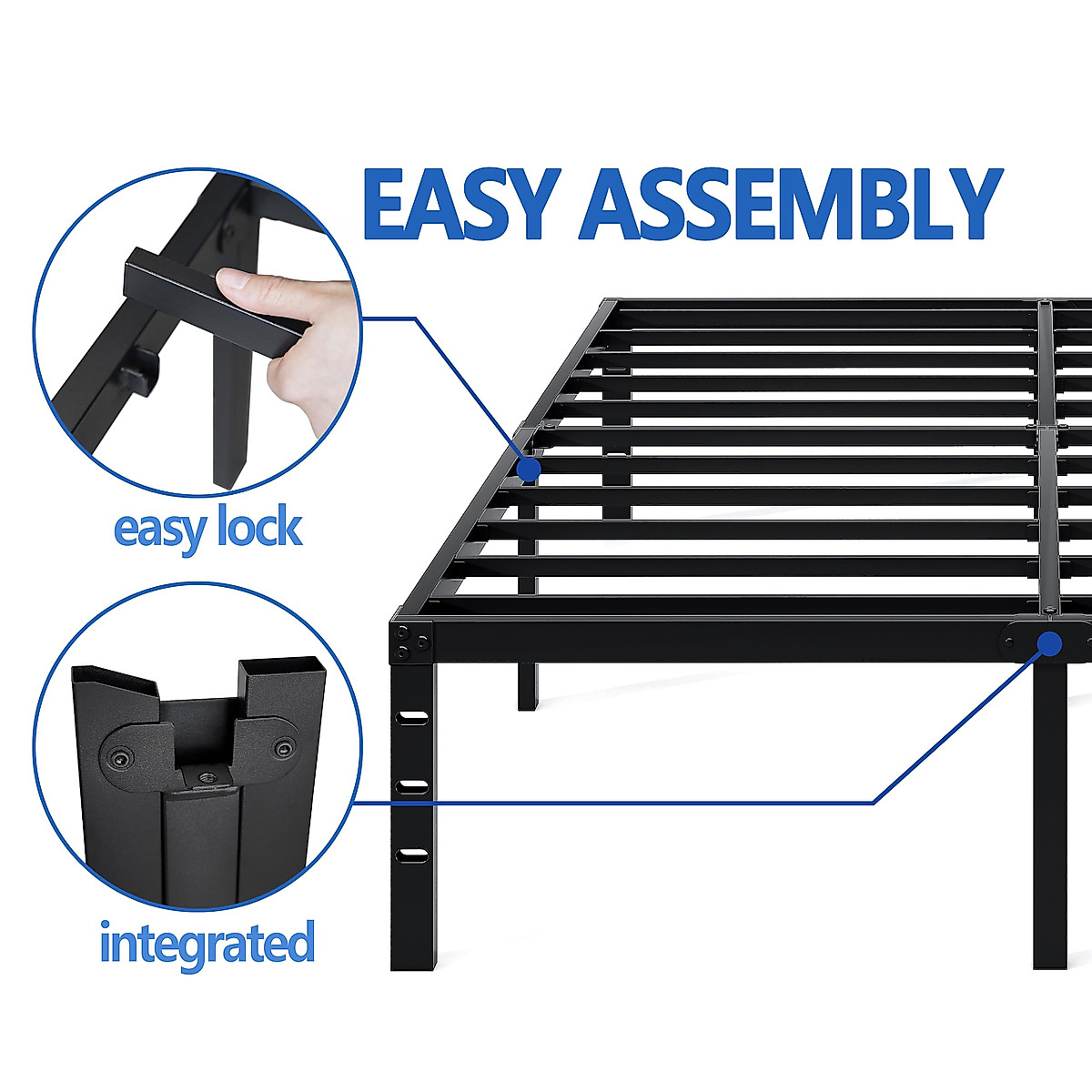 EASY ASSEMBLY

easy lock

integrated