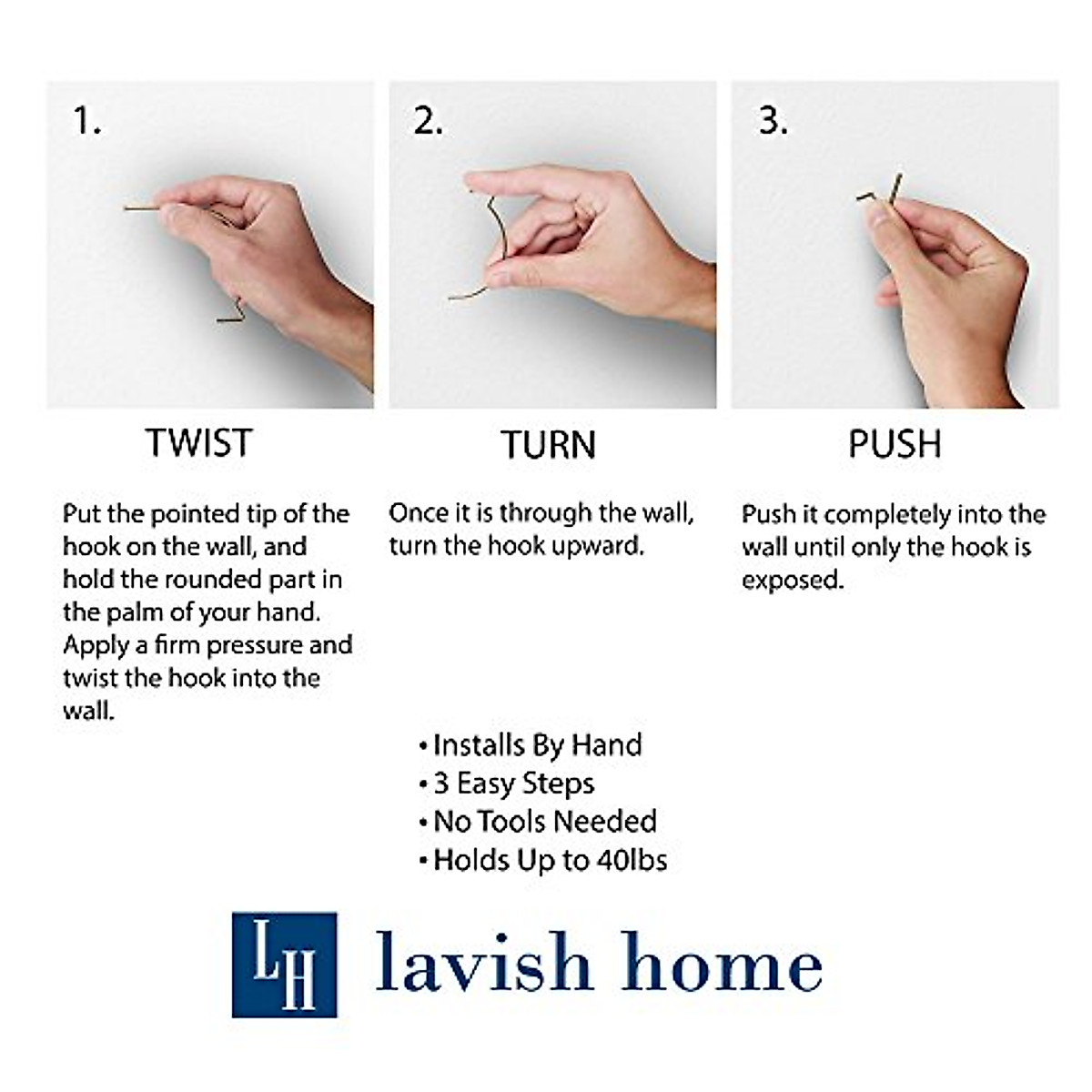 1.

TWIST

Put the pointed tip of the hook on the wall, and hold the rounded part in the palm of your hand. Apply a firm pressure and twist the hook into the wall.

2.

TURN

Once it is through the wall, turn the hook upward.

3.

PUSH

Push it completely into the wall until only the hook is exposed.

• Installs By Hand
• 3 Easy Steps
• No Tools Needed
• Holds Up to 40lbs

LH lavish home