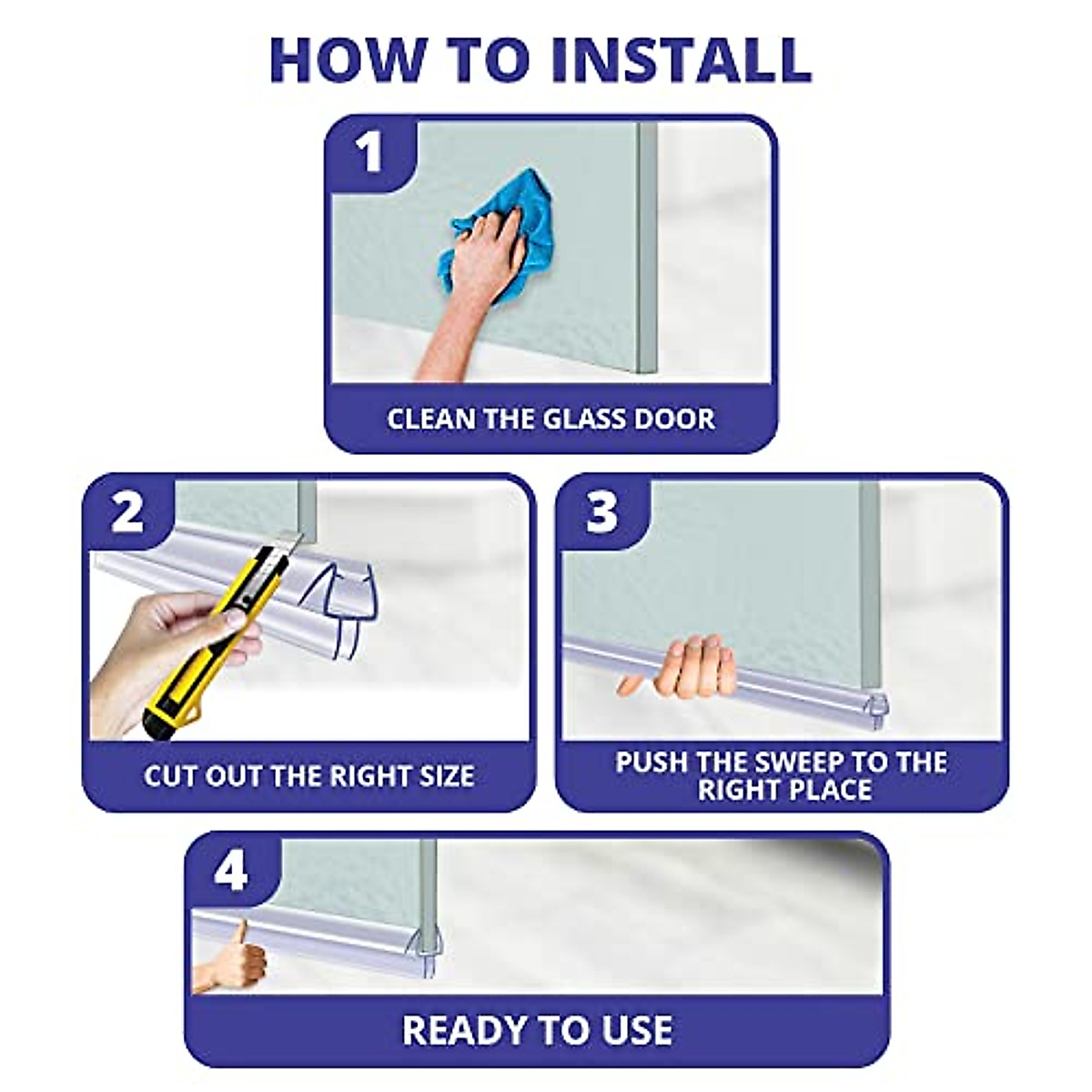 HOW TO INSTALL

1

CLEAN THE GLASS DOOR

2

CUT OUT THE RIGHT SIZE

3

PUSH THE SWEEP TO THE RIGHT PLACE

4

READY TO USE