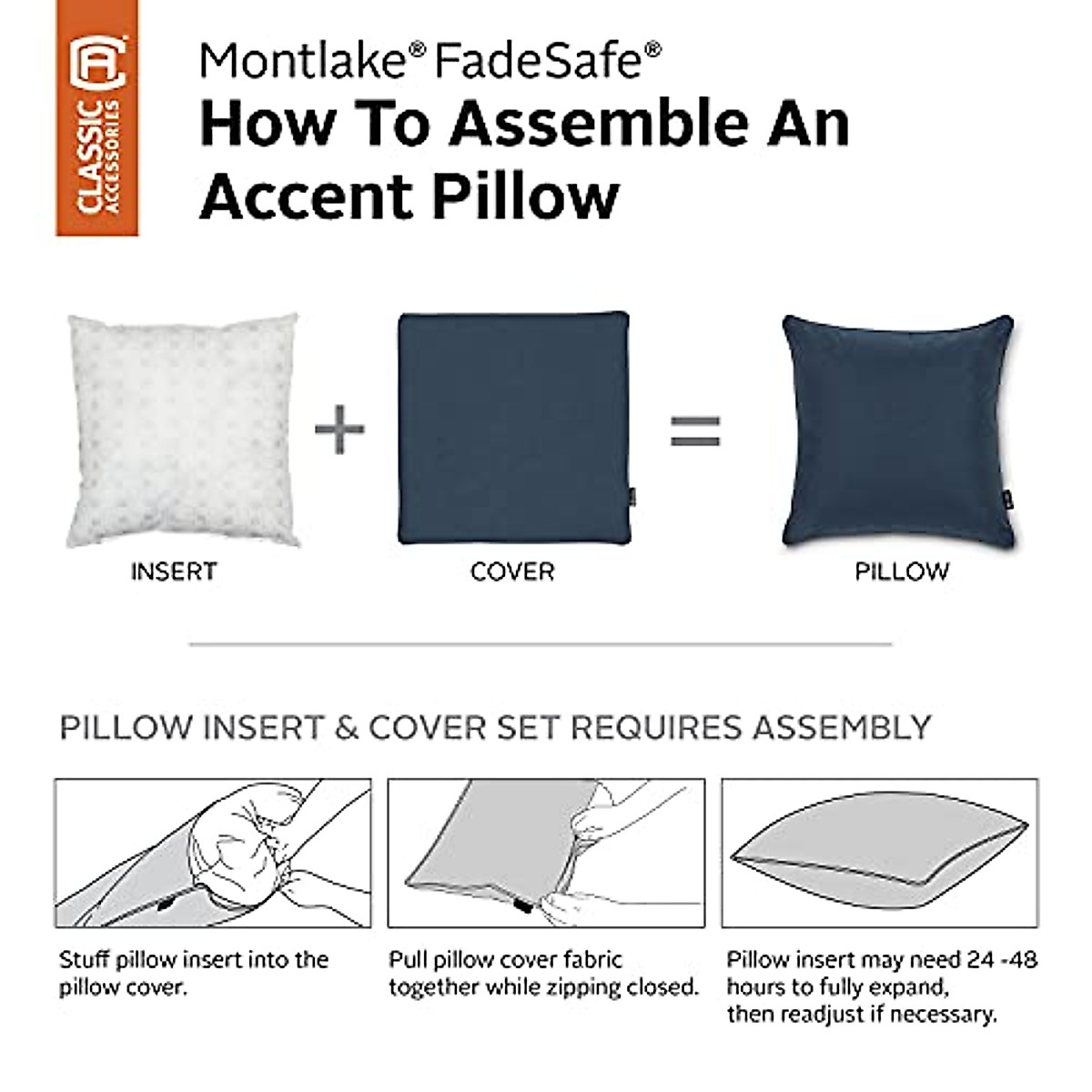 CLASSIC ACCESSORIES

Montlake® FadeSafe®
How To Assemble An Accent Pillow

INSERT + COVER = PILLOW

PILLOW INSERT & COVER SET REQUIRES ASSEMBLY

Stuff pillow insert into the pillow cover.

Pull pillow cover fabric together while zipping closed.

Pillow insert may need 24 -48 hours to fully expand, then readjust if necessary.