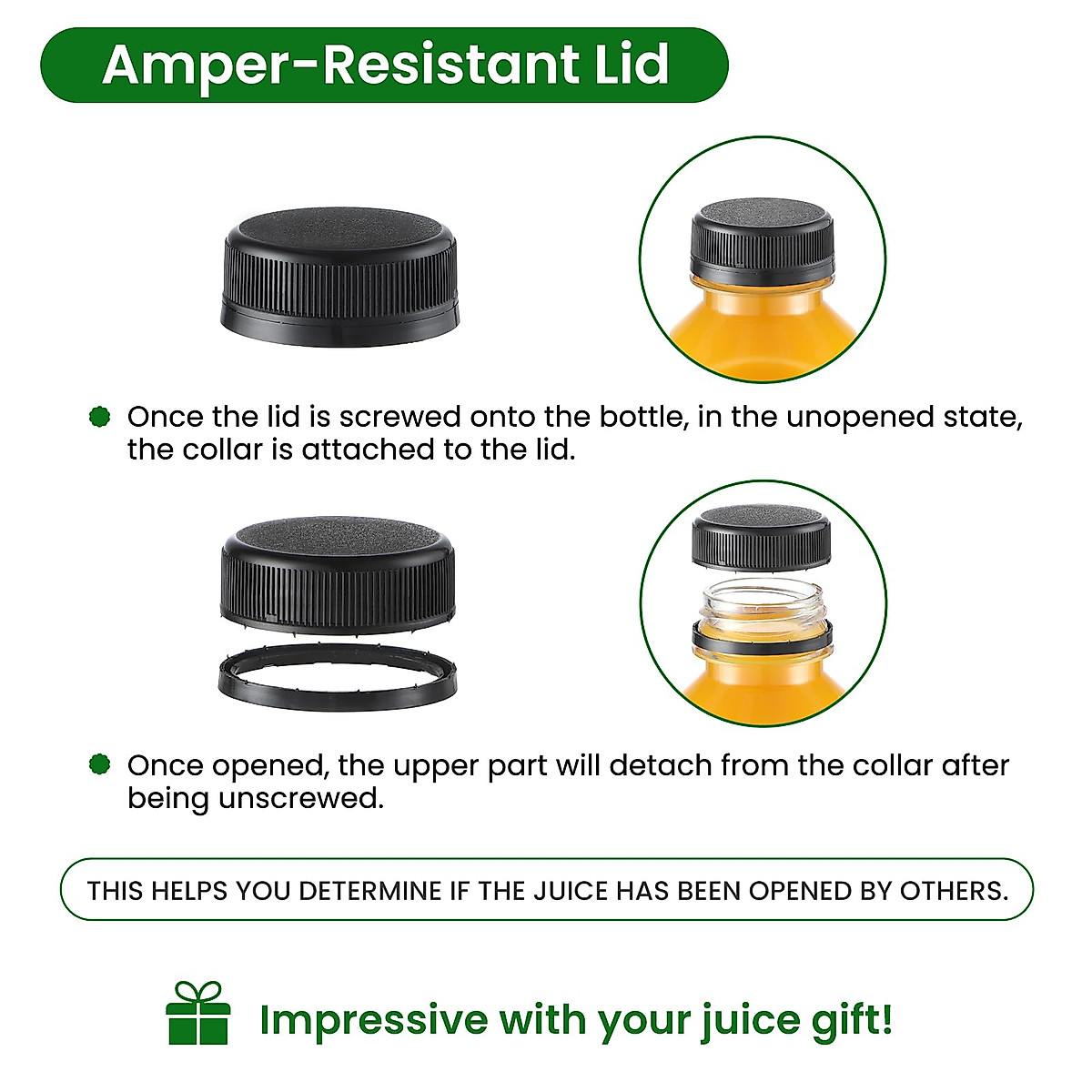 Amper-Resistant Lid

Once the lid is screwed onto the bottle, in the unopened state, the collar is attached to the lid.

Once opened, the upper part will detach from the collar after being unscrewed.

THIS HELPS YOU DETERMINE IF THE JUICE HAS BEEN OPENED BY OTHERS.

Impressive with your juice gift!