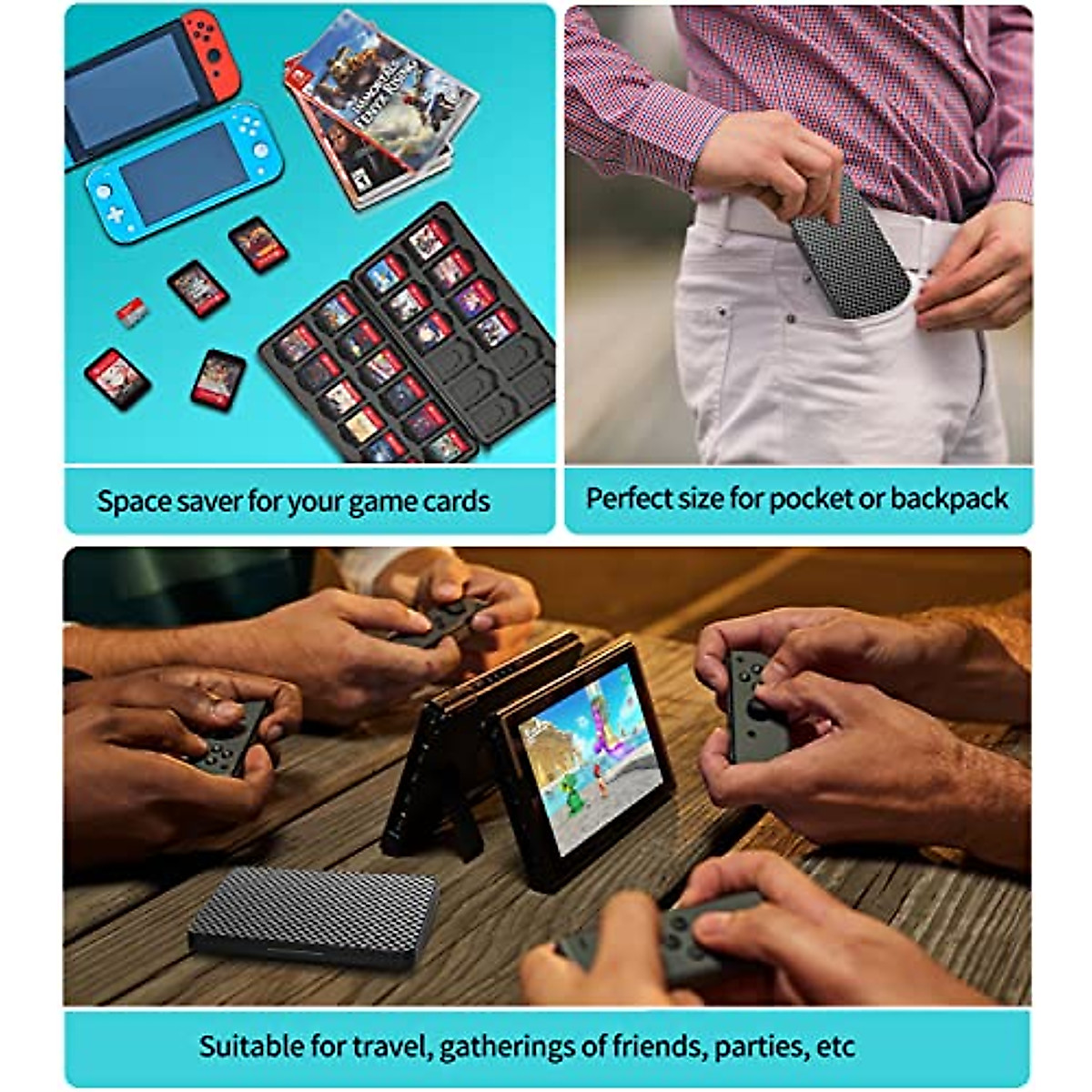 Space saver for your game cards

Perfect size for pocket or backpack

Suitable for travel, gatherings of friends, parties, etc