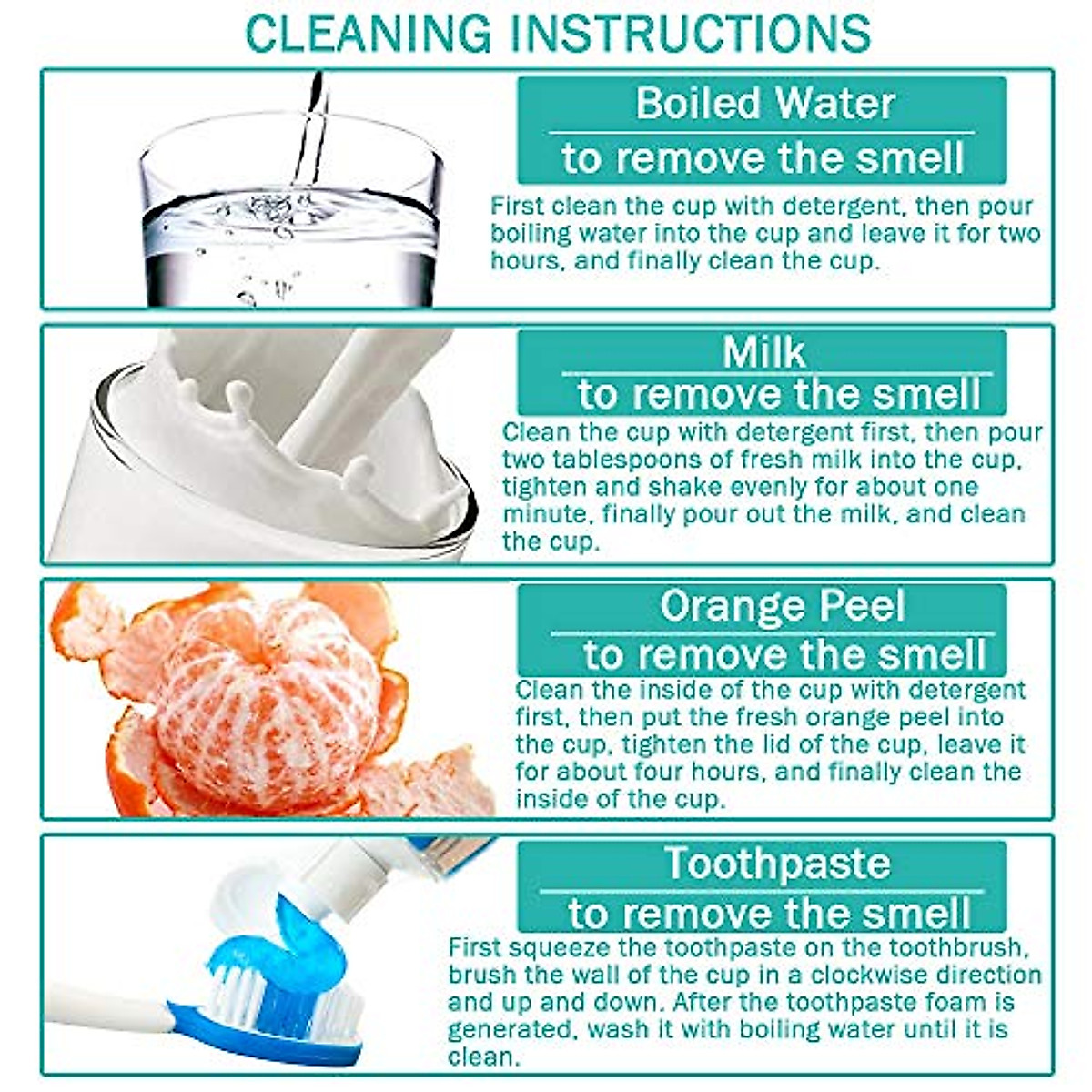 CLEANING INSTRUCTIONS

Boiled Water
to remove the smell

First clean the cup with detergent, then pour boiling water into the cup and leave it for two hours, and finally clean the cup.

Milk
to remove the smell

Clean the cup with detergent first, then pour two tablespoons of fresh milk into the cup, tighten and shake evenly for about one minute, finally pour out the milk, and clean the cup.

Orange Peel
to remove the smell

Clean the inside of the cup with detergent first, then put the fresh orange peel into the cup, tighten the lid of the cup, leave it for about four hours, and finally clean the inside of the cup.

Toothpaste
to remove the smell

First squeeze the toothpaste on the toothbrush, brush the wall of the cup in a clockwise direction and up and down. After the toothpaste foam is generated, wash it with boiling water until it is clean.