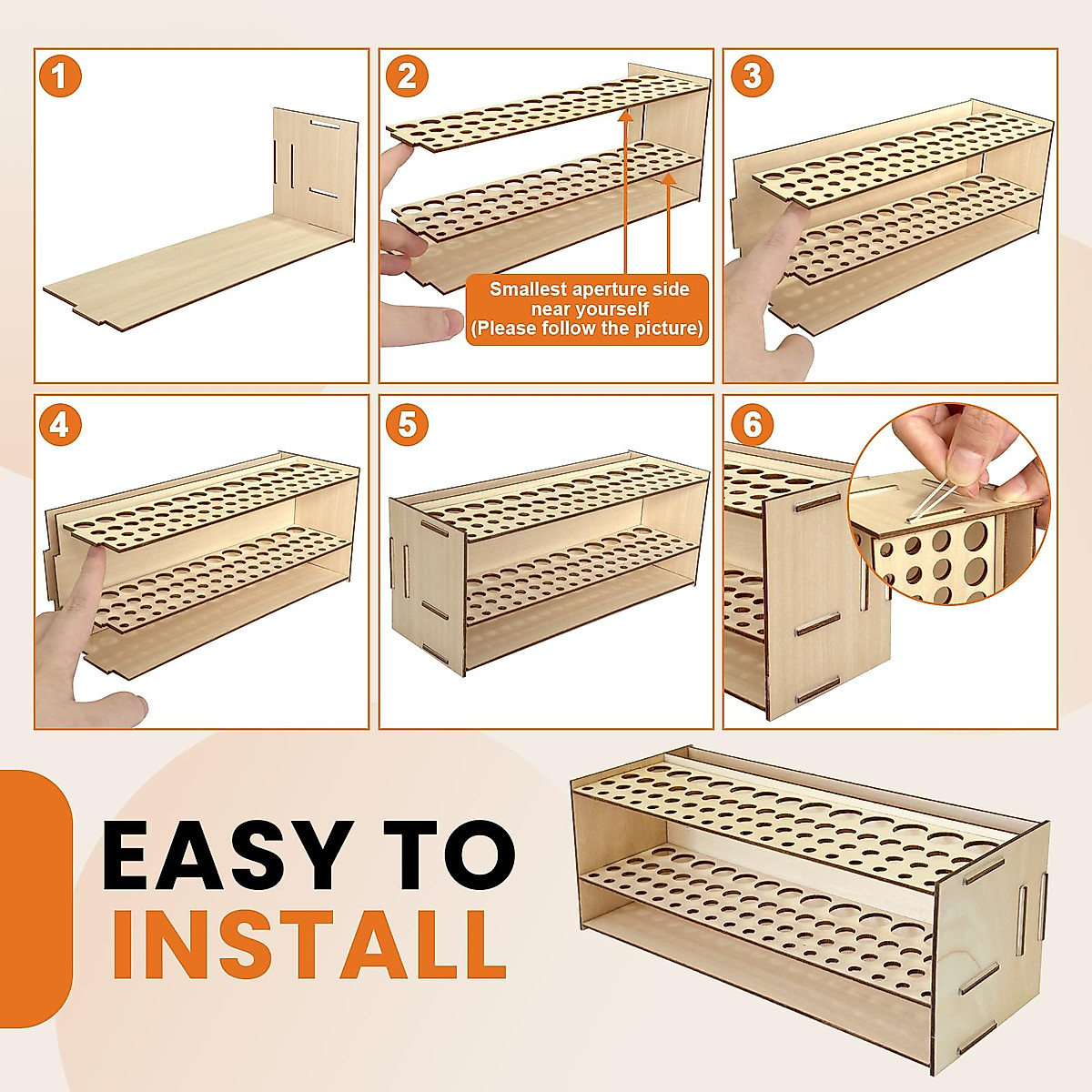 1

2

Smallest aperture side near yourself (Please follow the picture)

3

4

5

6

EASY TO INSTALL