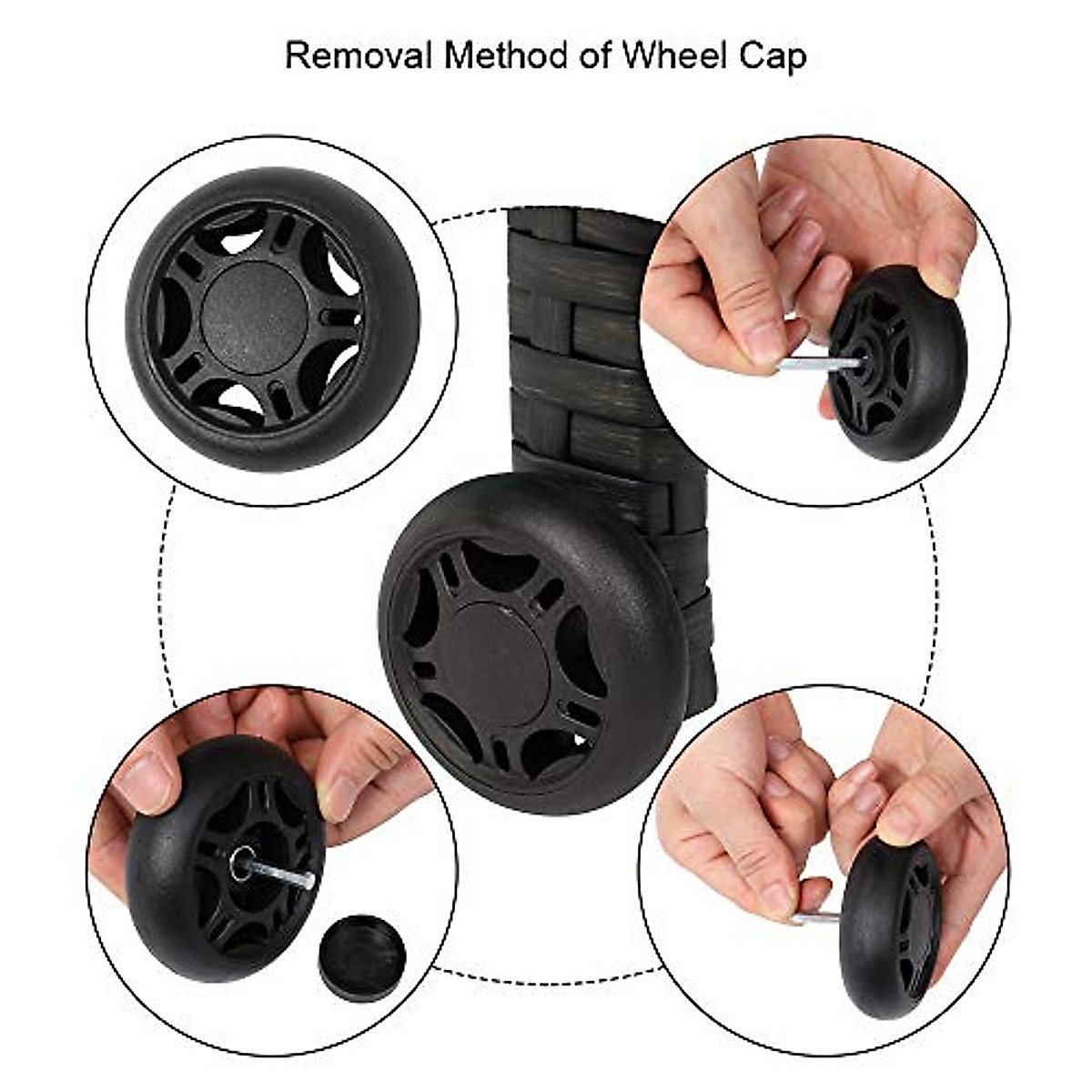 Removal Method of Wheel Cap