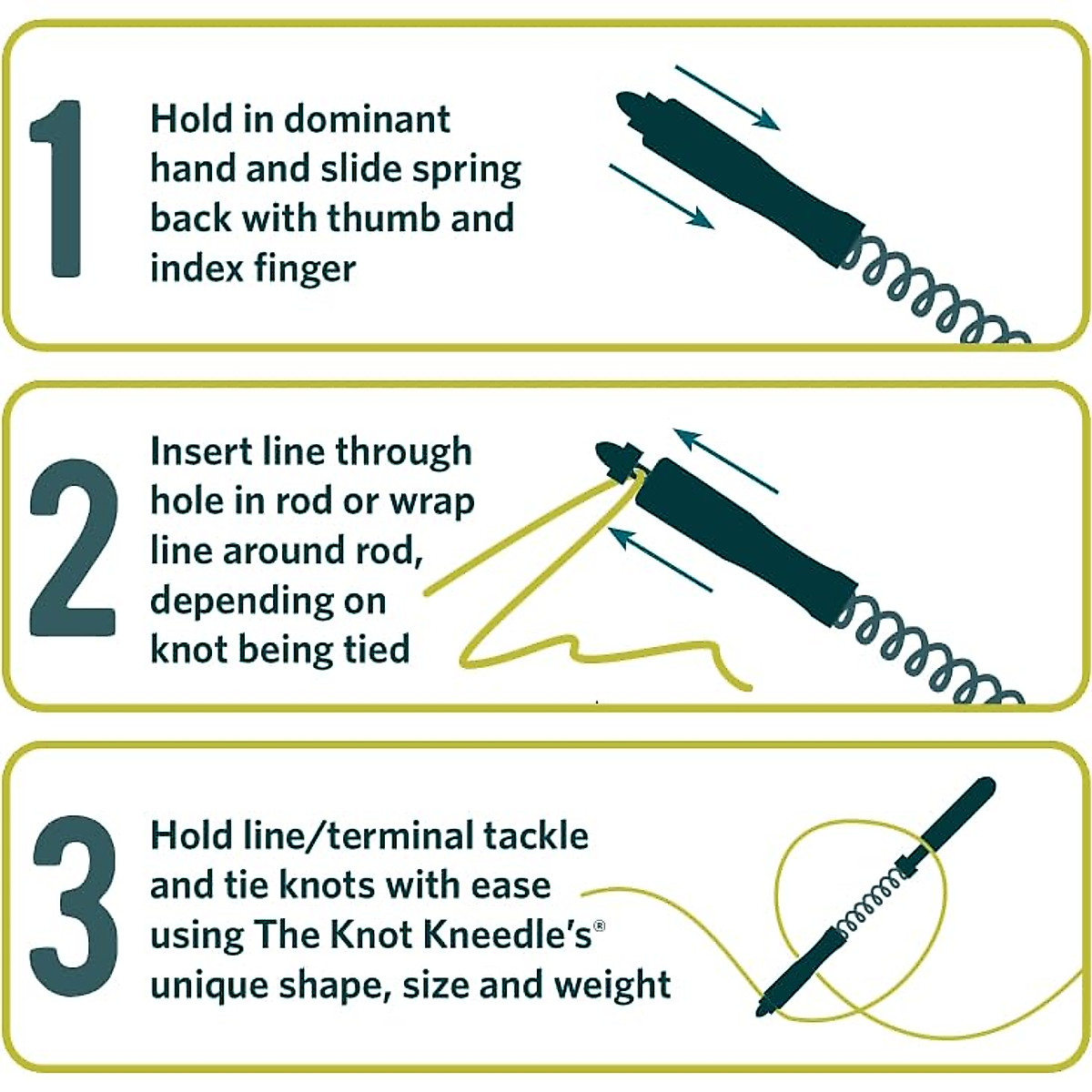 1

Hold in dominant hand and slide spring back with thumb and index finger

2

Insert line through hole in rod or wrap line around rod, depending on knot being tied

3

Hold line/terminal tackle and tie knots with ease using The Knot Kneedle's® unique shape, size and weight