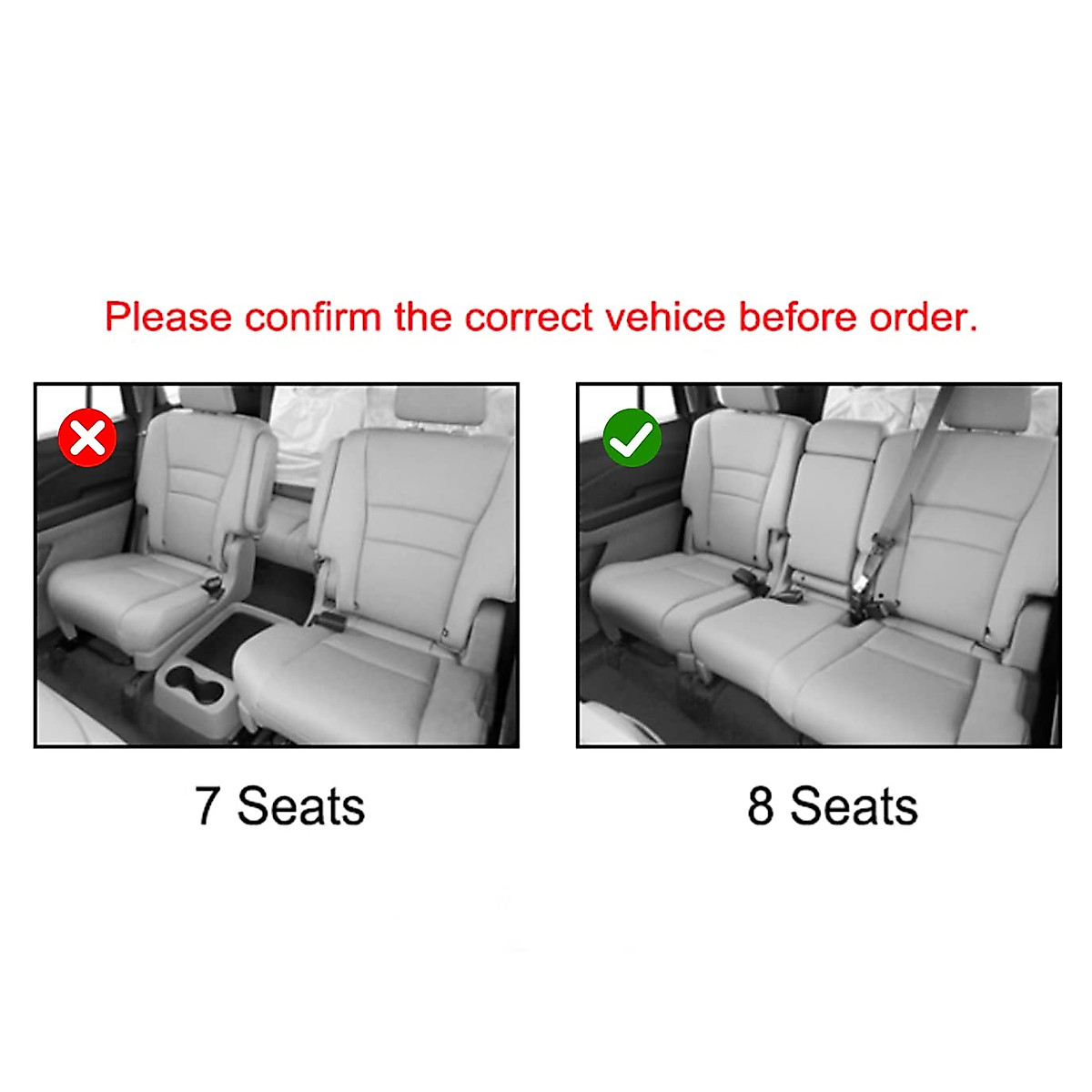 Please confirm the correct vehice before order.

7 Seats

8 Seats