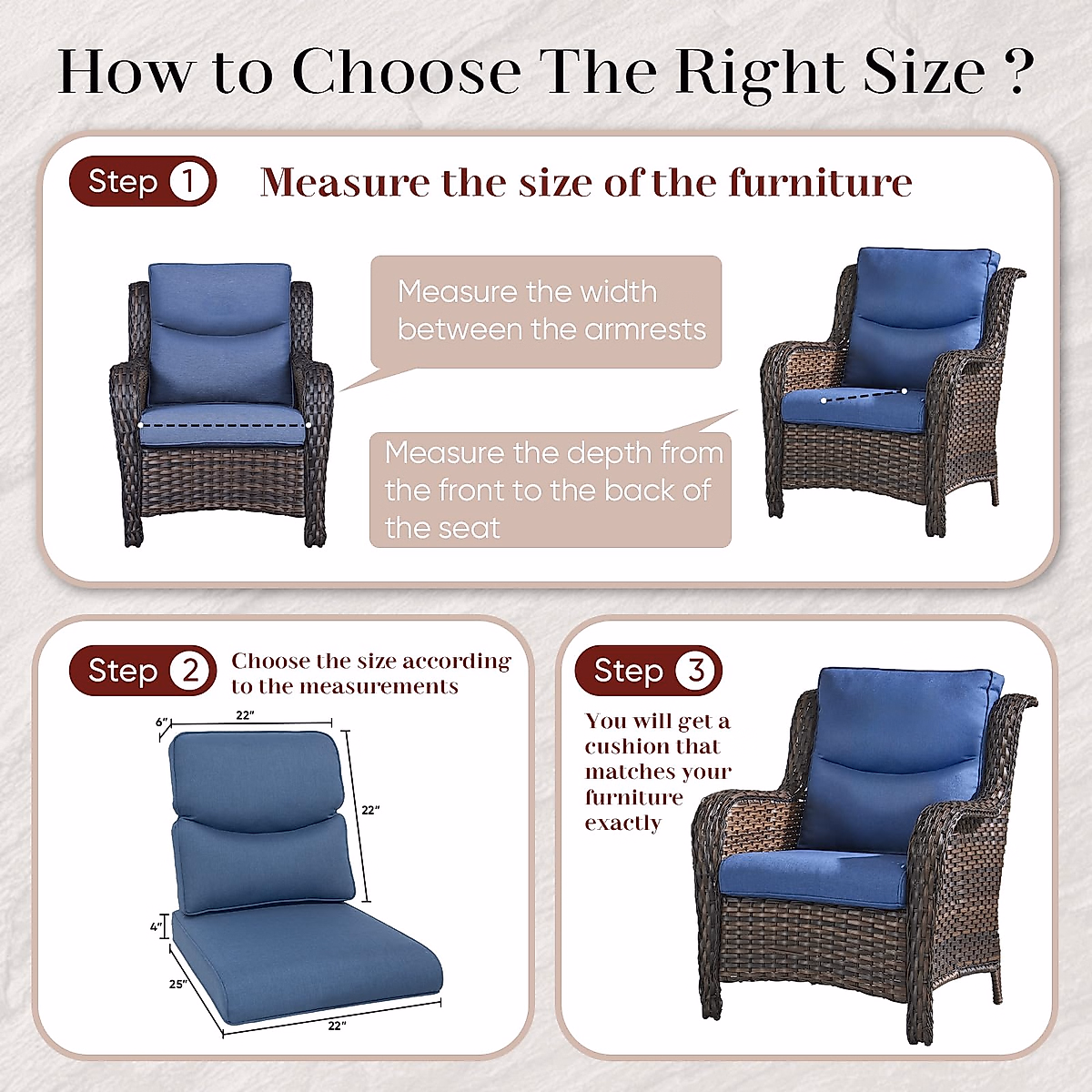 How to Choose The Right Size ?

Step 1 Measure the size of the furniture

Measure the width between the armrests

Measure the depth from the front to the back of the seat

Step 2 Choose the size according to the measurements

6"
22"
22"
4"
25"
22"

Step 3

You will get a cushion that matches your furniture exactly