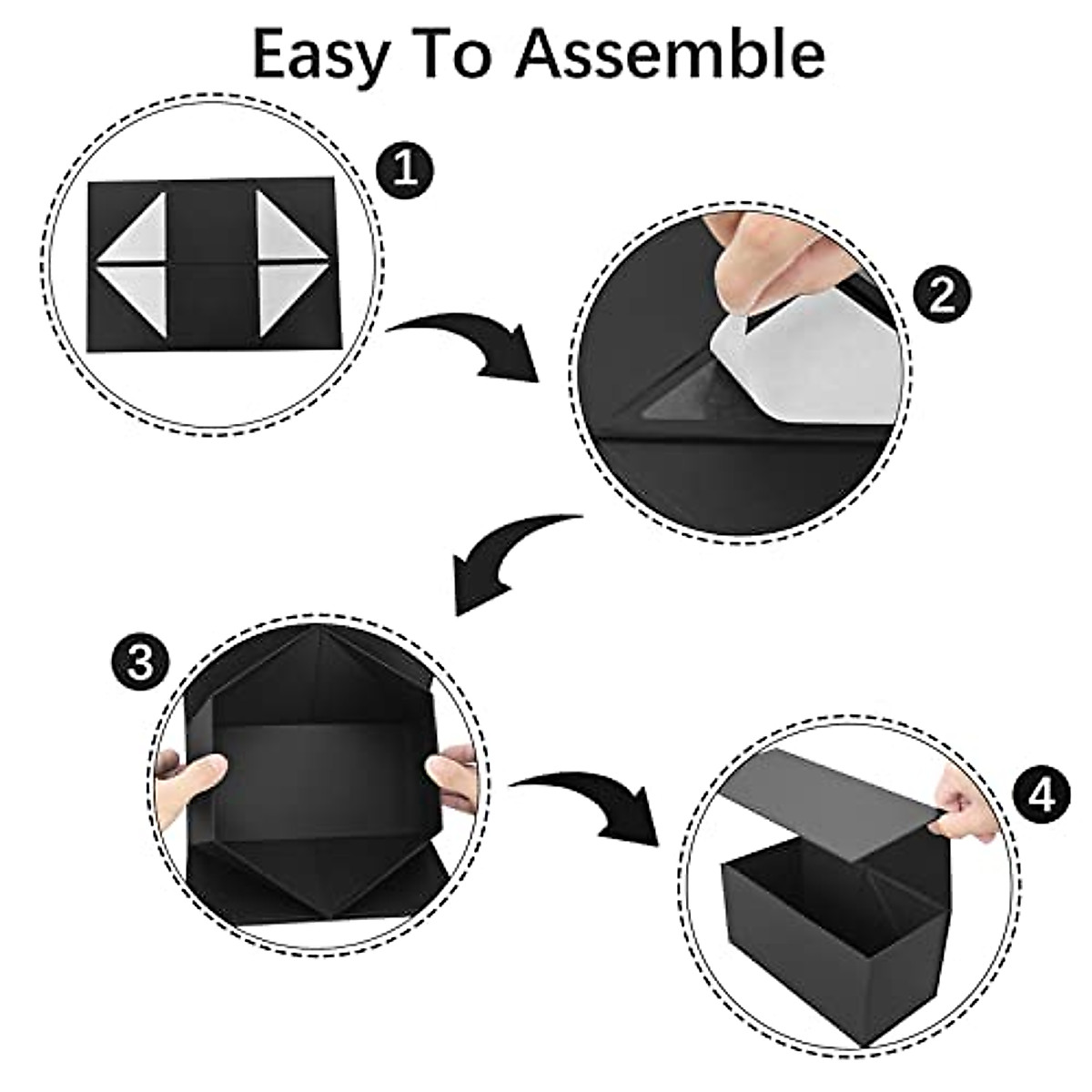 Easy To Assemble

1

2

3

4