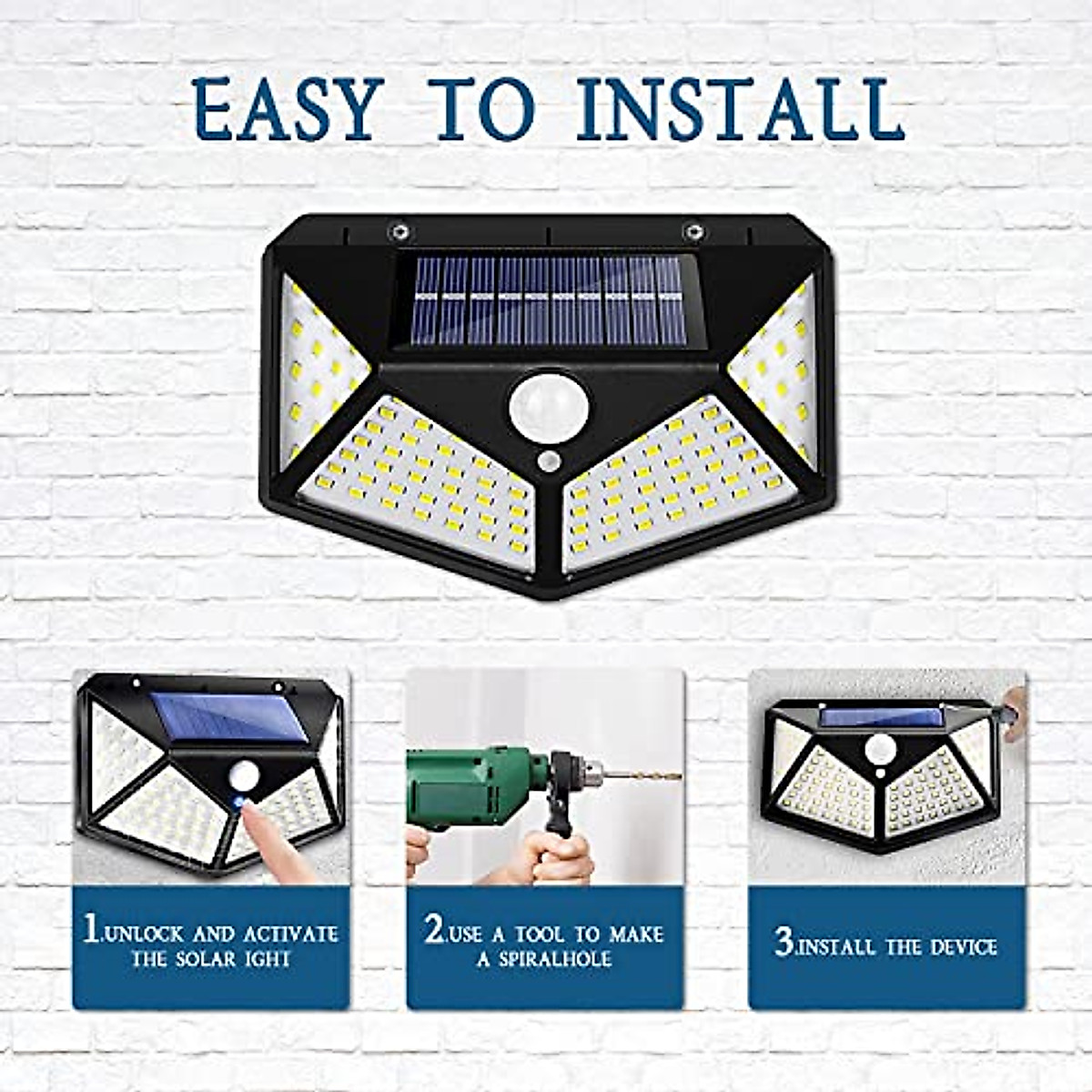 EASY TO INSTALL

1.UNLOCK AND ACTIVATE THE SOLAR IGHT

2.USE A TOOL TO MAKE A SPIRALHOLE

3.INSTALL THE DEVICE