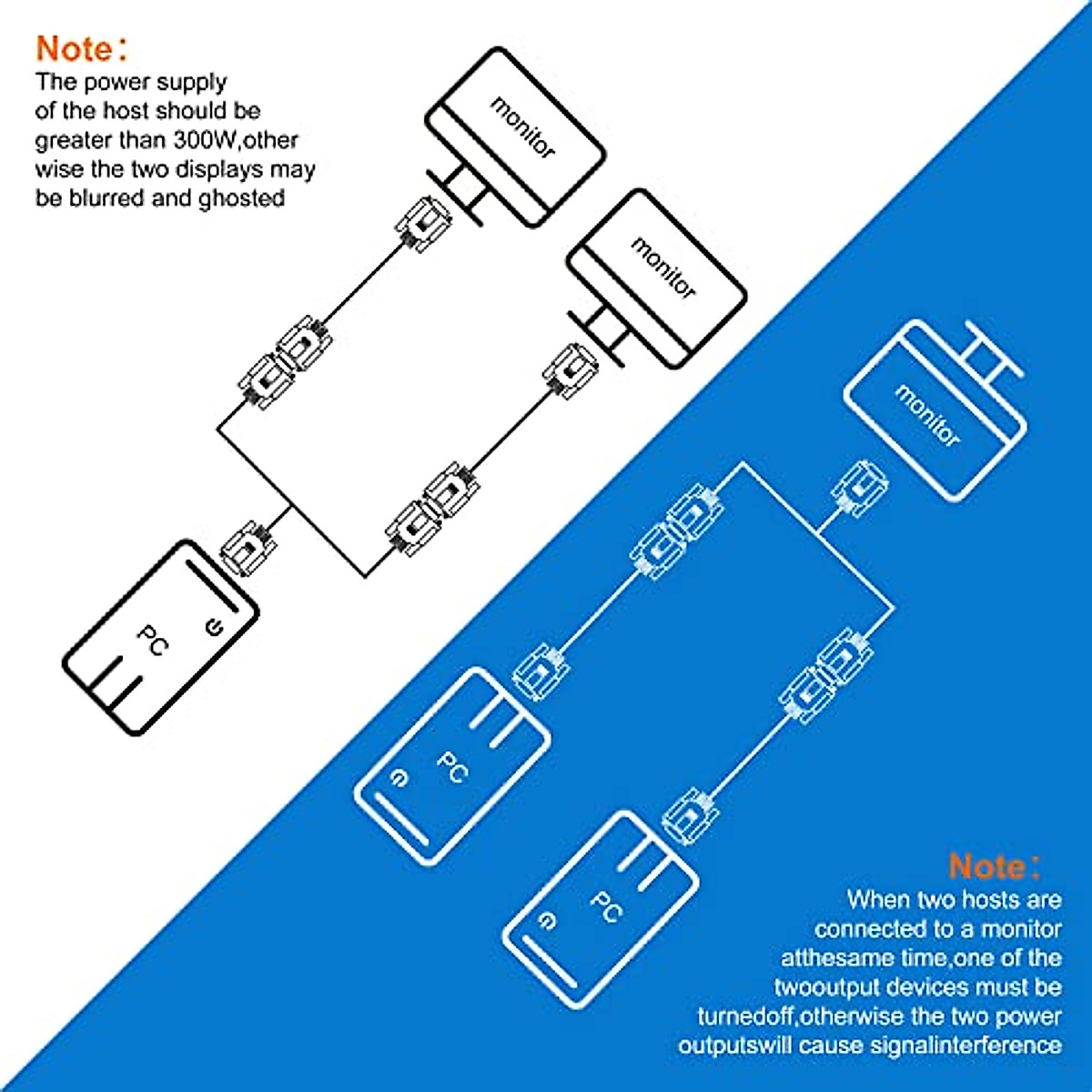 Note:
The power supply of the host should be greater than 300W,other wise the two displays may be blurred and ghosted

monitor

monitor

PC

monitor

PC

PC

Note:
When two hosts are connected to a monitor atthesame time,one of the twooutput devices must be turnedoff,otherwise the two power outputswill cause signalinterference