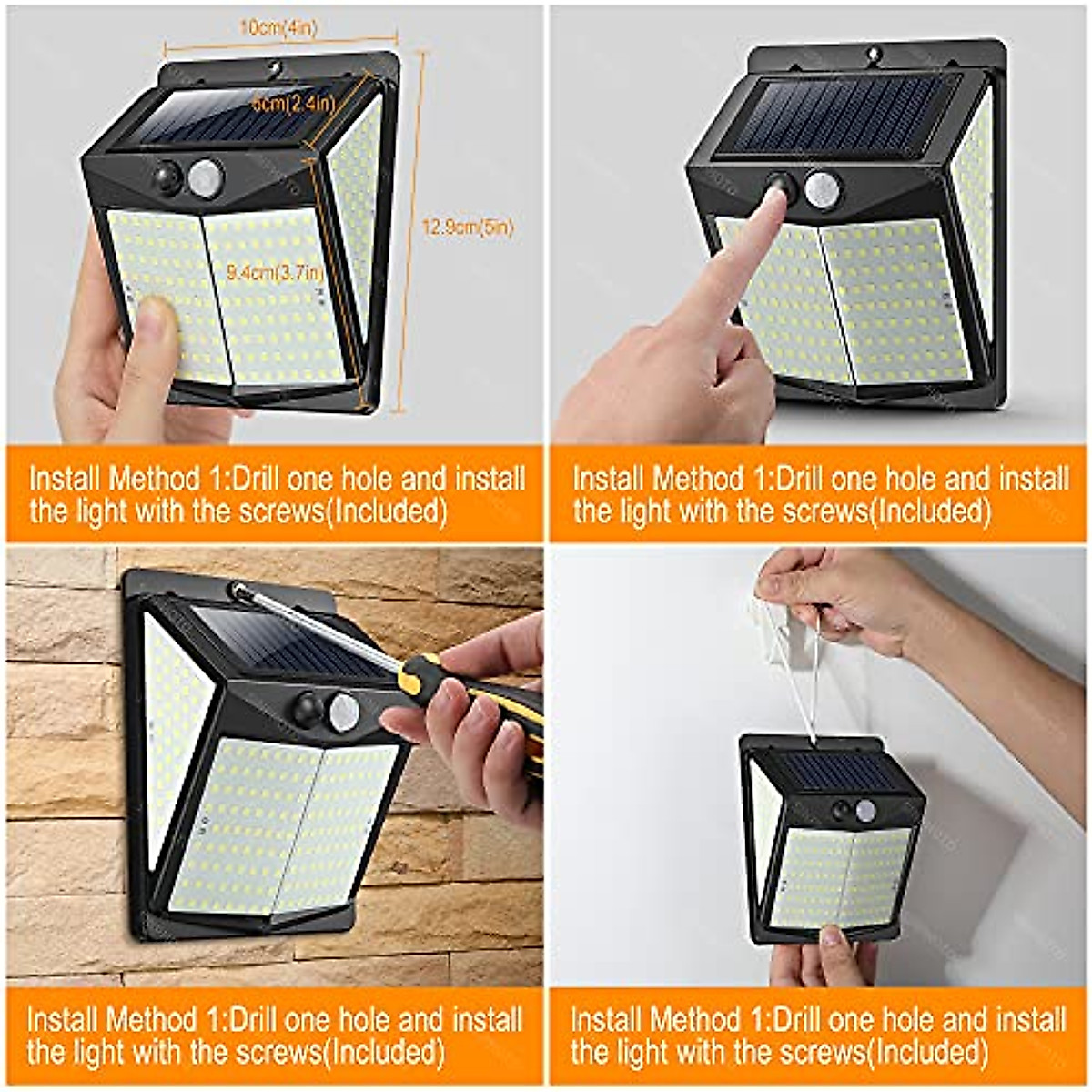 10cm(4in)

6cm(2.4in)

12.9cm(5in)

9.4cm(3.7in)

Install Method 1:Drill one hole and install the light with the screws(Included)

Install Method 1:Drill one hole and install the light with the screws(Included)

Install Method 1:Drill one hole and install the light with the screws(Included)

Install Method 1:Drill one hole and install the light with the screws(Included)