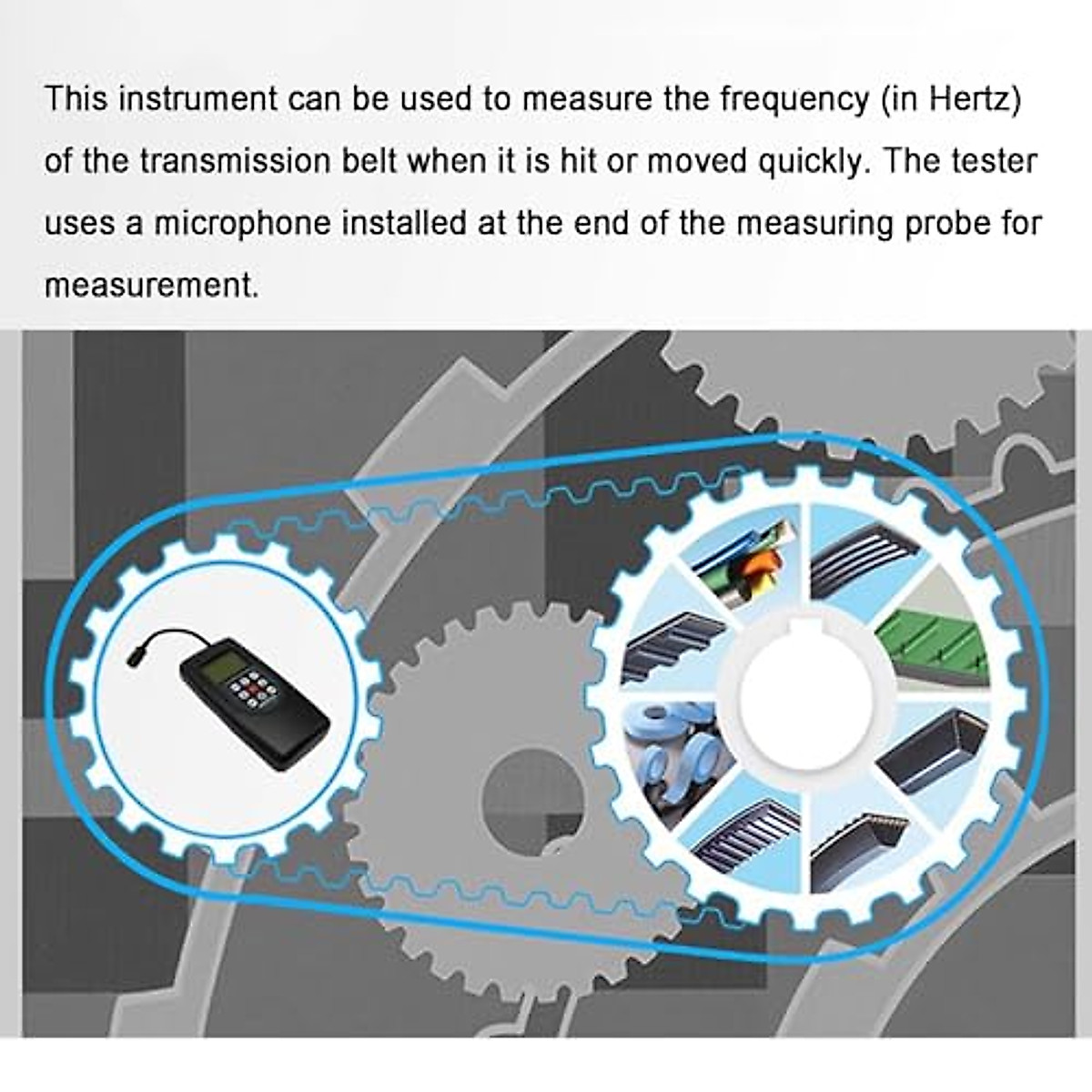 This instrument can be used to measure the frequency (in Hertz) of the transmission belt when it is hit or moved quickly. The tester uses a microphone installed at the end of the measuring probe for measurement.