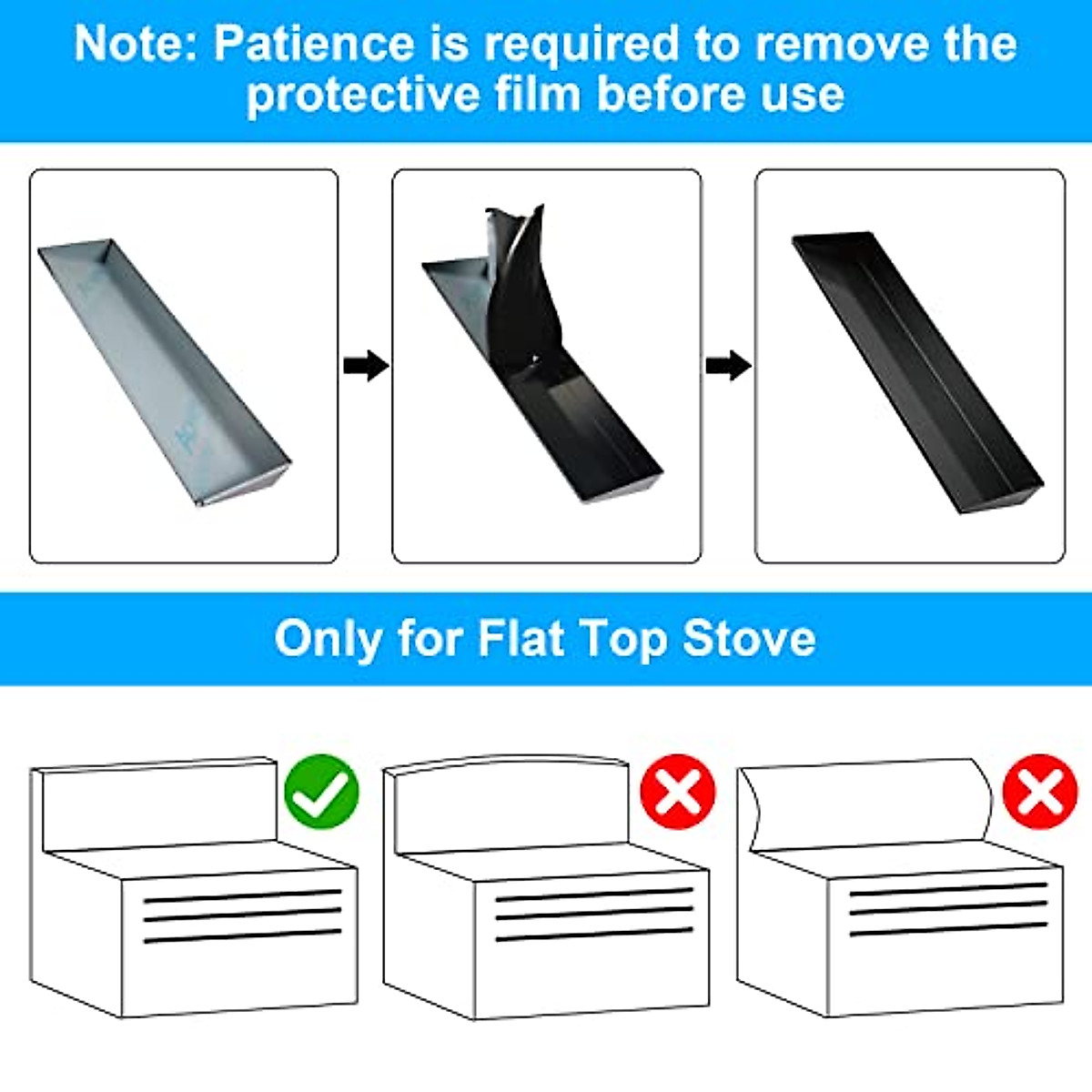 Note: Patience is required to remove the protective film before use

Only for Flat Top Stove