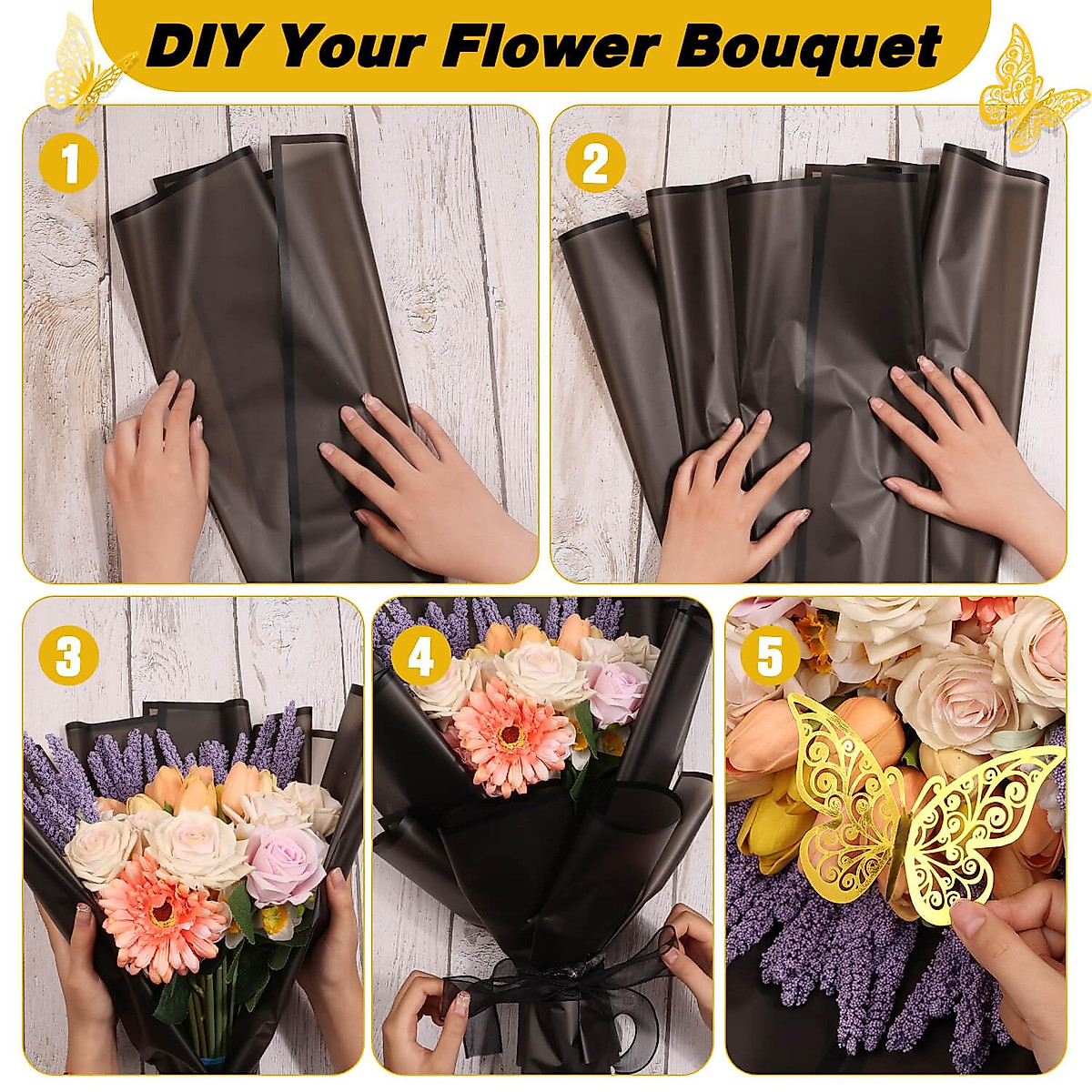 DIY Your Flower Bouquet

1

2

3

4

5