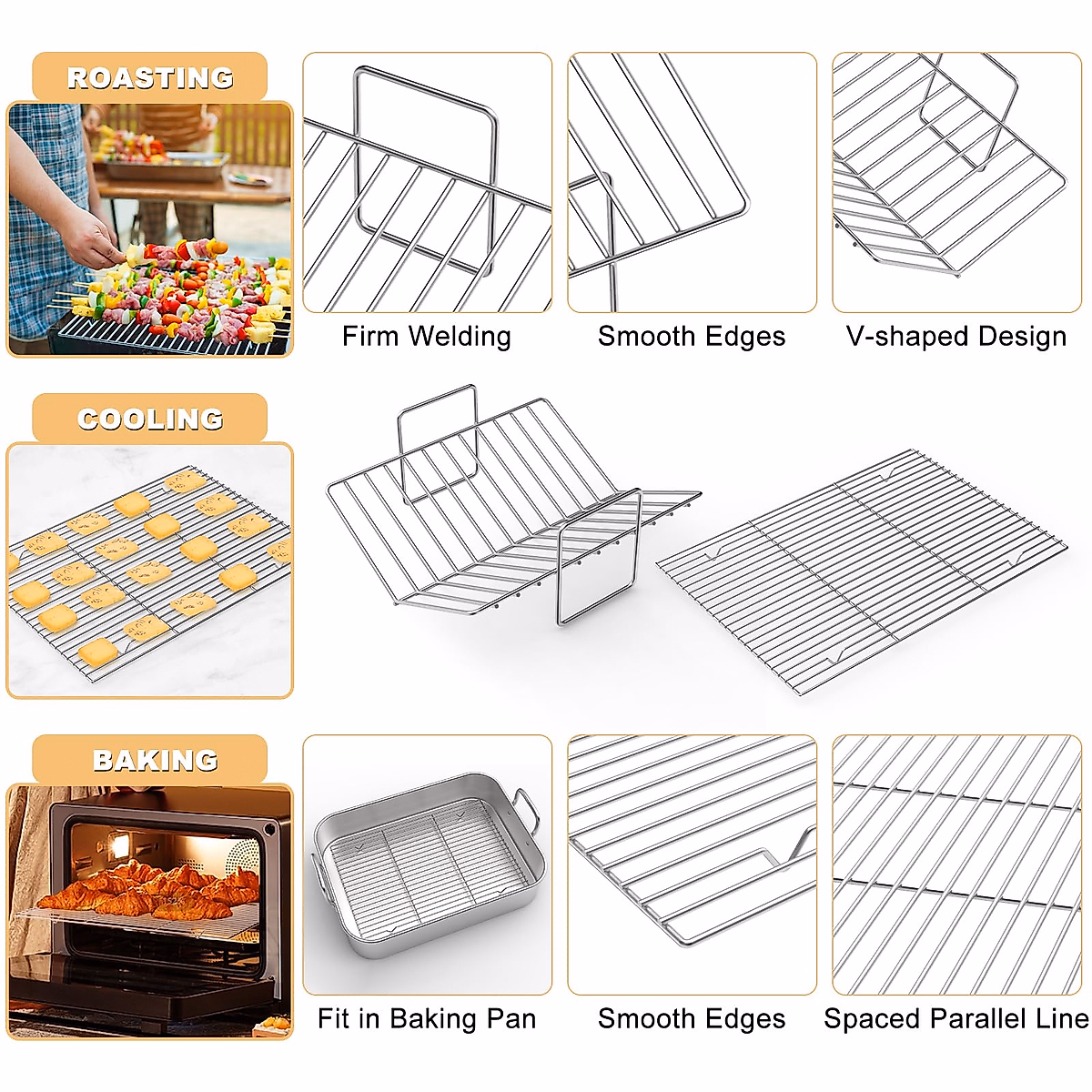 ROASTING

Firm Welding

Smooth Edges

V-shaped Design

COOLING

BAKING

Fit in Baking Pan

Smooth Edges

Spaced Parallel Line