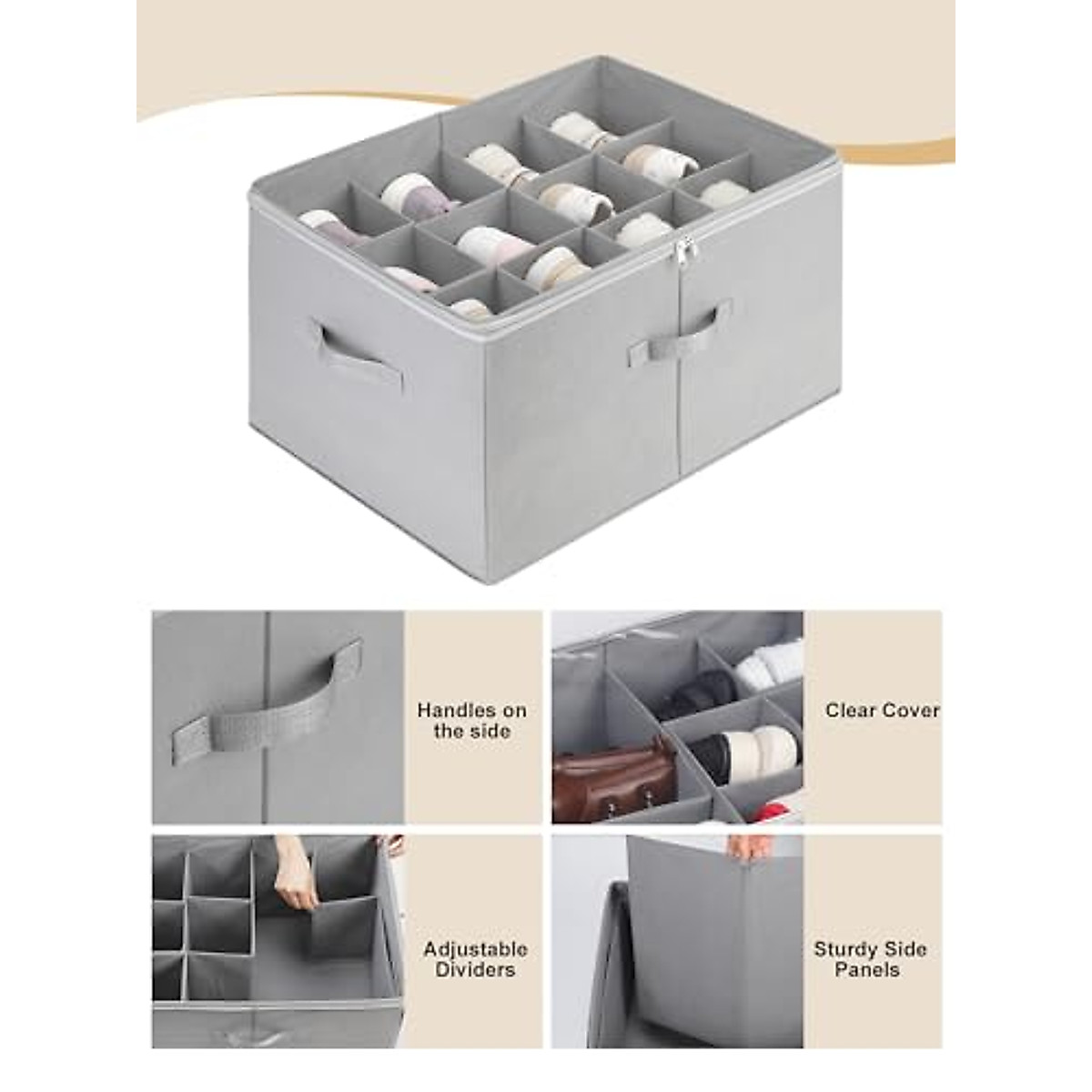 Handles on the side

Clear Cover

Adjustable Dividers

Sturdy Side Panels