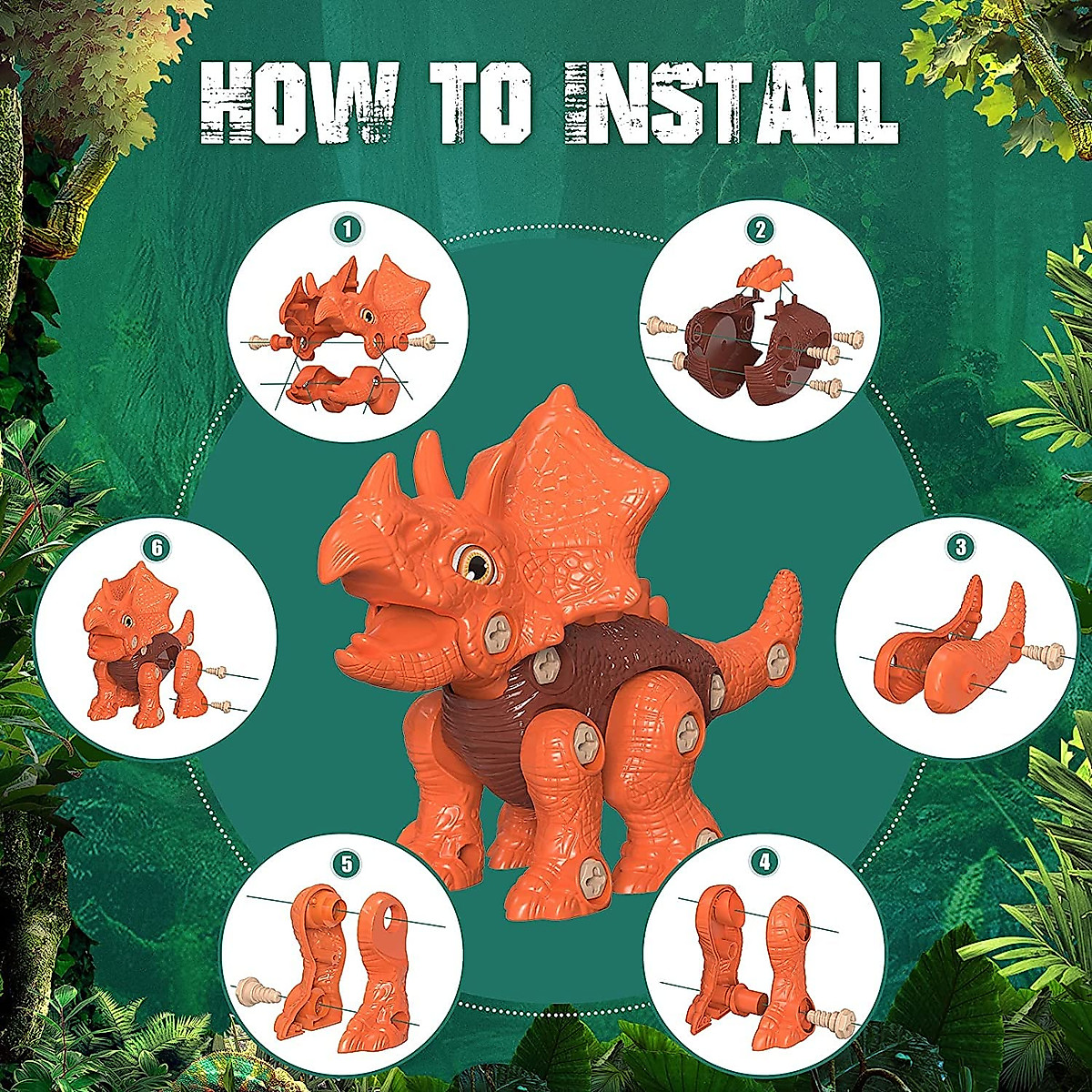 HOW TO INSTALL

1

2

6

3

5

4