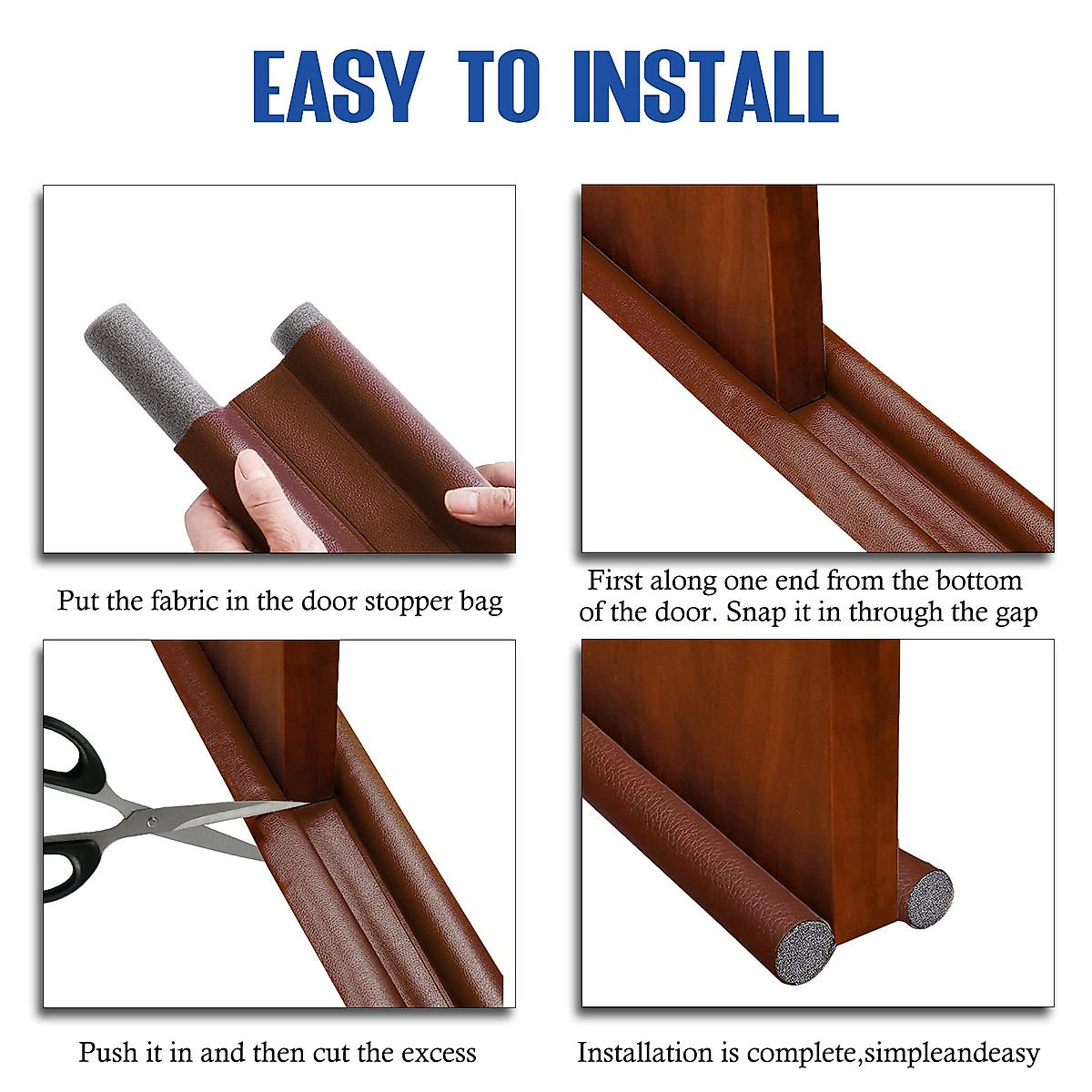 EASY TO INSTALL

Put the fabric in the door stopper bag

First along one end from the bottom of the door. Snap it in through the gap

Push it in and then cut the excess

Installation is complete,simpleandeasy