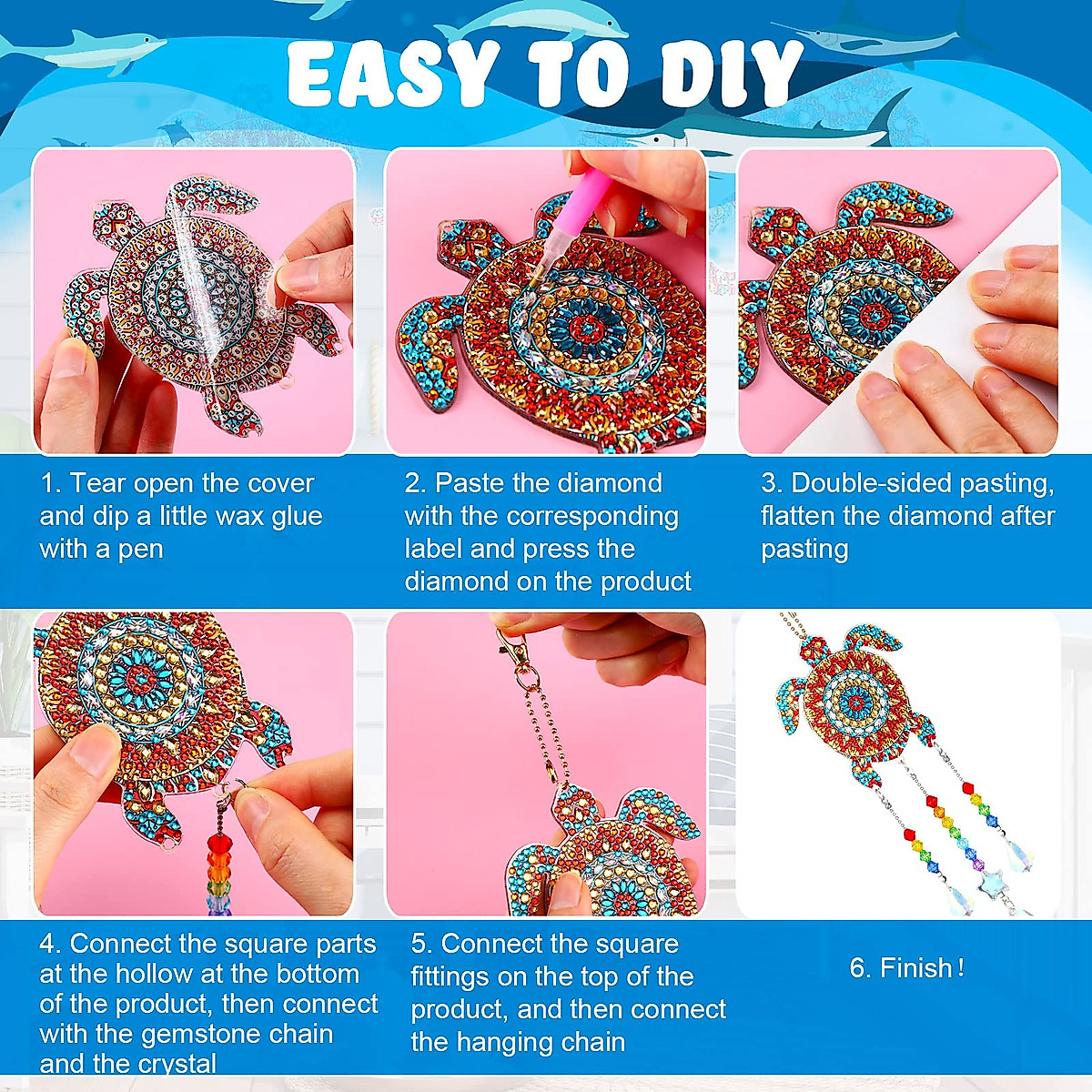 EASY TO DIY

1. Tear open the cover and dip a little wax glue with a pen

2. Paste the diamond with the corresponding label and press the diamond on the product

3. Double-sided pasting, flatten the diamond after pasting

4. Connect the square parts at the hollow at the bottom of the product, then connect with the gemstone chain and the crystal

5. Connect the square fittings on the top of the product, and then connect the hanging chain

6. Finish！