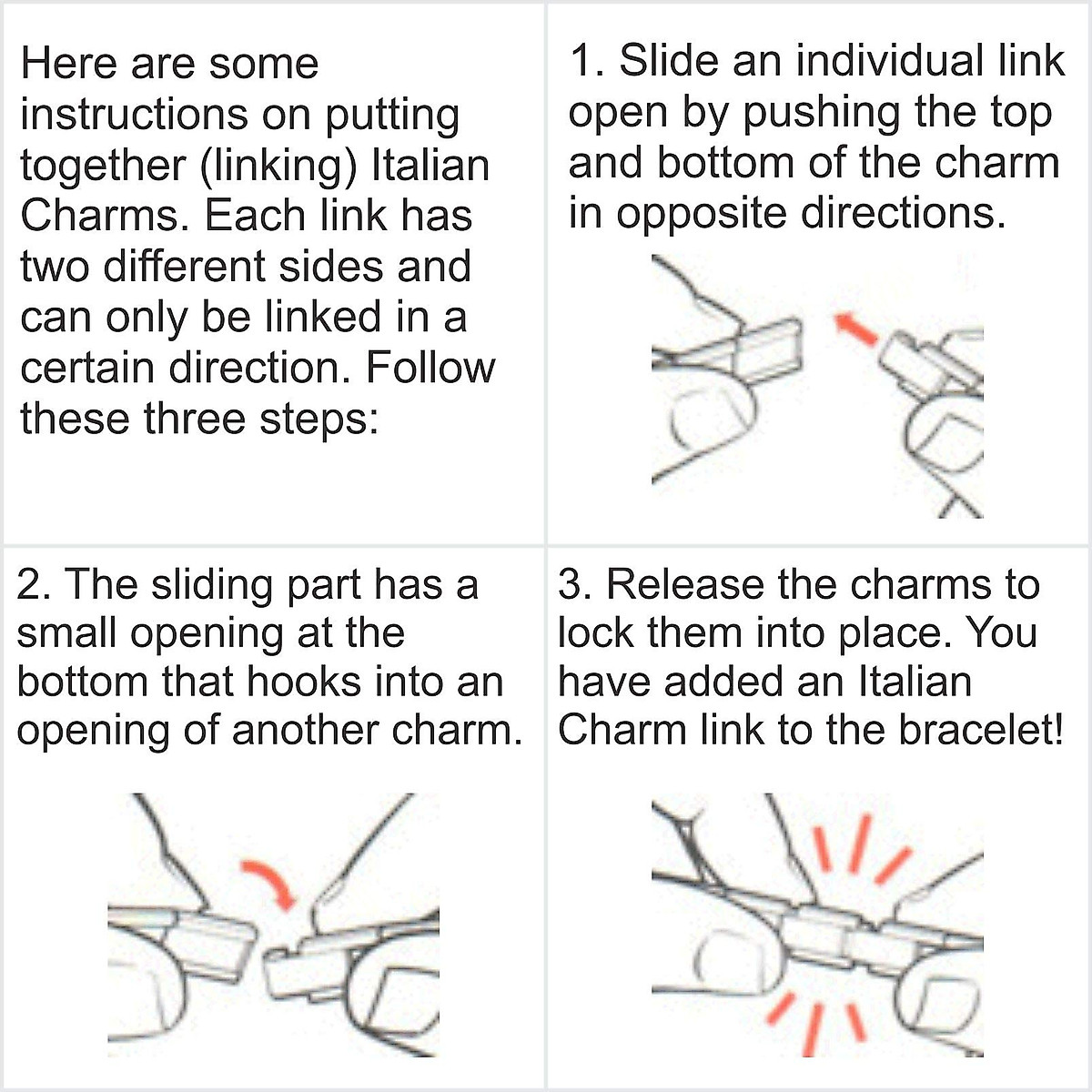 Here are some instructions on putting together (linking) Italian Charms. Each link has two different sides and can only be linked in a certain direction. Follow these three steps:

1. Slide an individual link open by pushing the top and bottom of the charm in opposite directions.

2. The sliding part has a small opening at the bottom that hooks into an opening of another charm.

3. Release the charms to lock them into place. You have added an Italian Charm link to the bracelet!