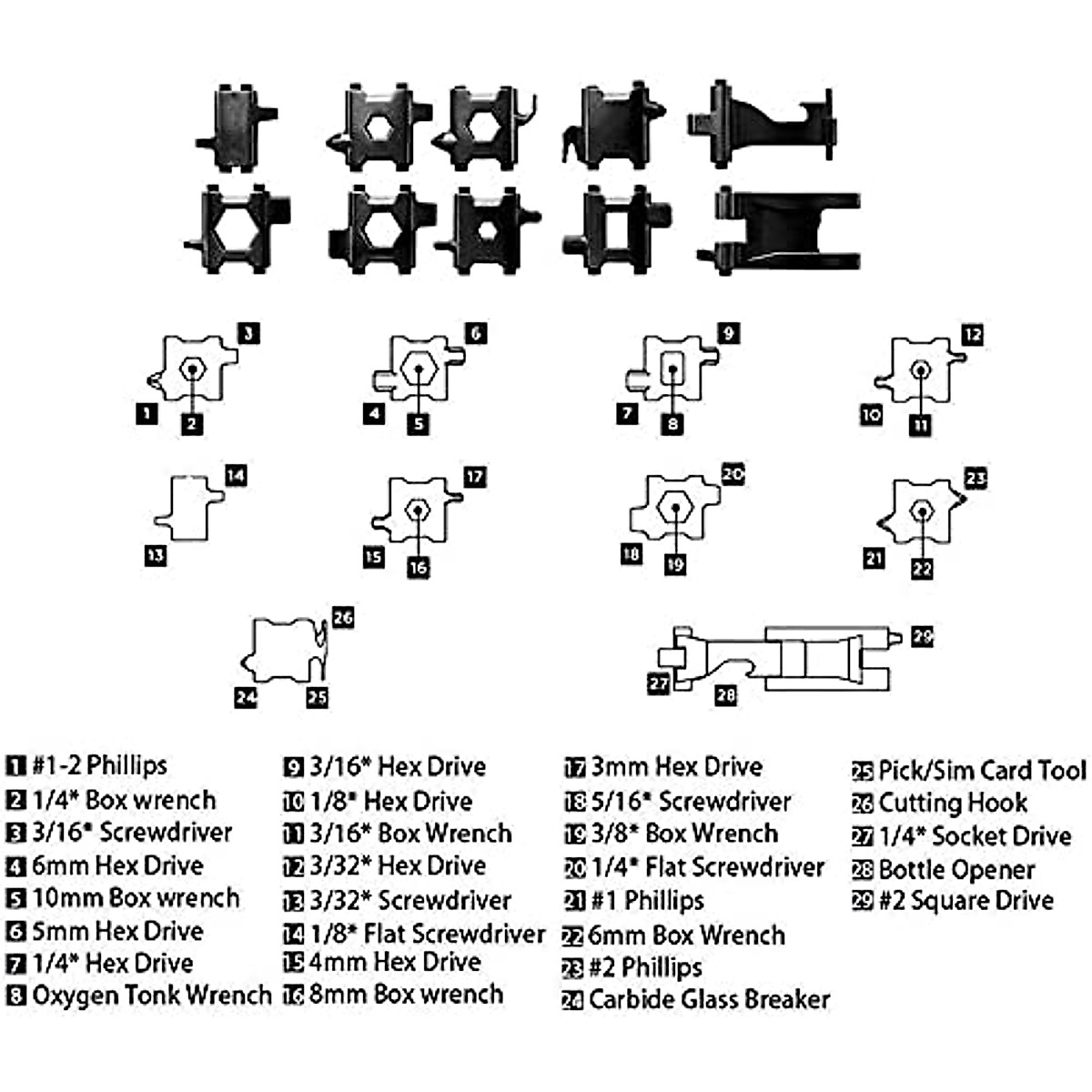 3
1 2
6
4 5
9
7 8
12
10 11
14
13
17
15 16
20
18 19
23
21 22
26
24 25
29
27 28

1 #1-2 Phillips
2 1/4* Box wrench
3 3/16* Screwdriver
4 6mm Hex Drive
5 10mm Box wrench
6 5mm Hex Drive
7 1/4* Hex Drive
8 Oxygen Tonk Wrench

9 3/16* Hex Drive
10 1/8* Hex Drive
11 3/16* Box Wrench
12 3/32* Hex Drive
13 3/32* Screwdriver
14 1/8* Flat Screwdriver
15 4mm Hex Drive
16 8mm Box wrench

17 3mm Hex Drive
18 5/16* Screwdriver
19 3/8* Box Wrench
20 1/4* Flat Screwdriver
21 #1 Phillips
22 6mm Box Wrench
23 #2 Phillips
24 Carbide Glass Breaker

25 Pick/Sim Card Tool
26 Cutting Hook
27 1/4* Socket Drive
28 Bottle Opener
29 #2 Square Drive