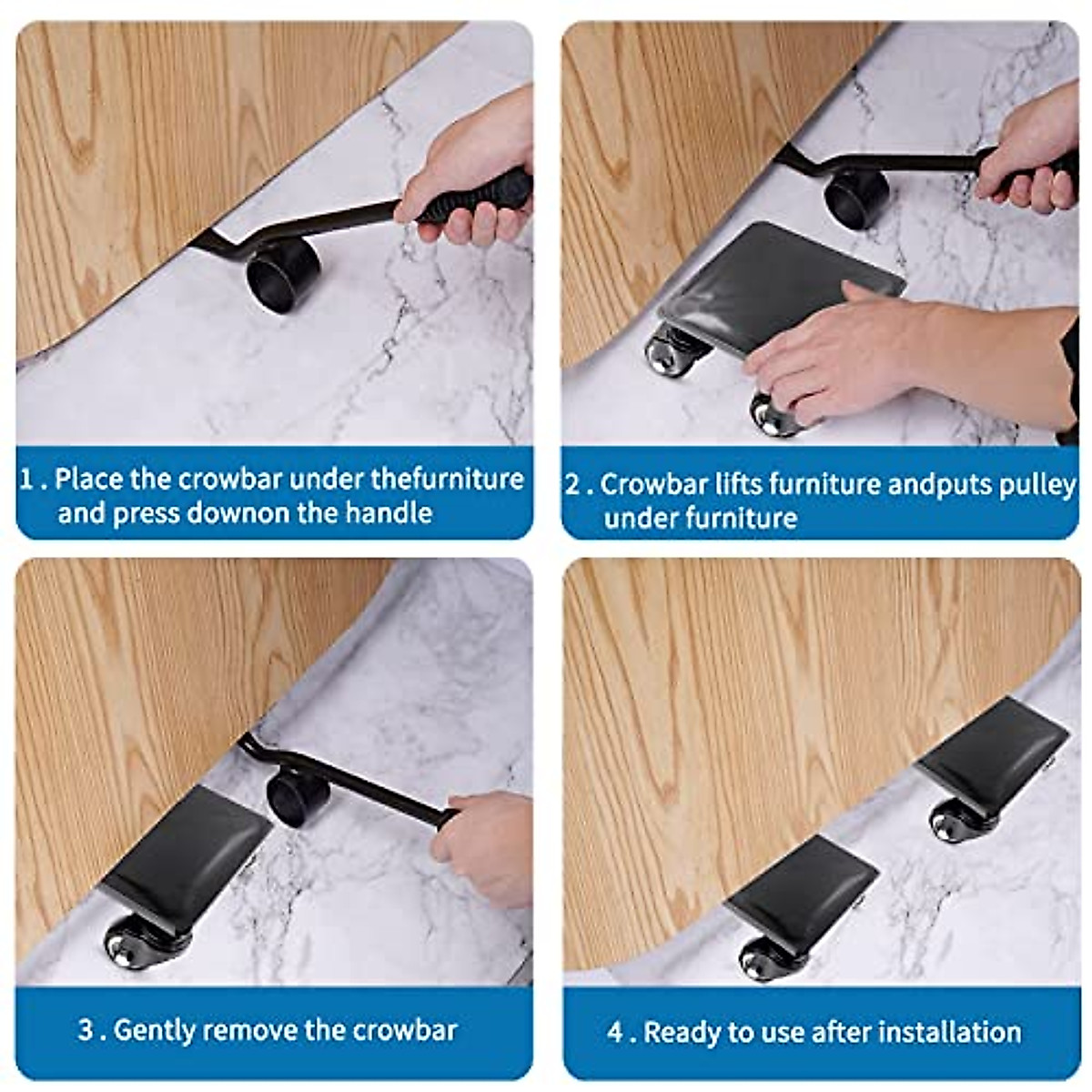 1 . Place the crowbar under thefurniture and press downon the handle

2 . Crowbar lifts furniture andputs pulley under furniture

3 . Gently remove the crowbar

4 . Ready to use after installation