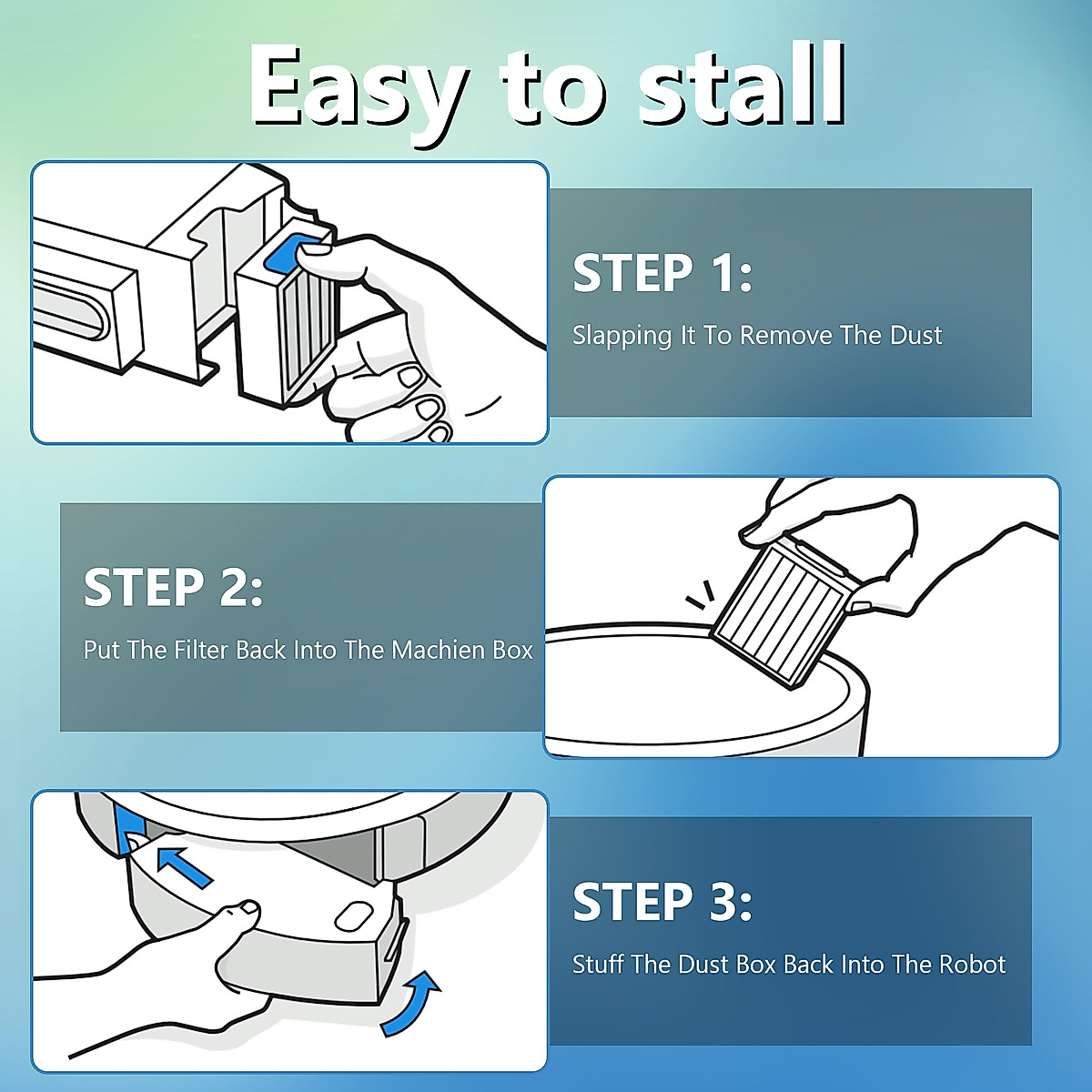 Easy to stall

STEP 1:
Slapping It To Remove The Dust

STEP 2:
Put The Filter Back Into The Machien Box

STEP 3:
Stuff The Dust Box Back Into The Robot