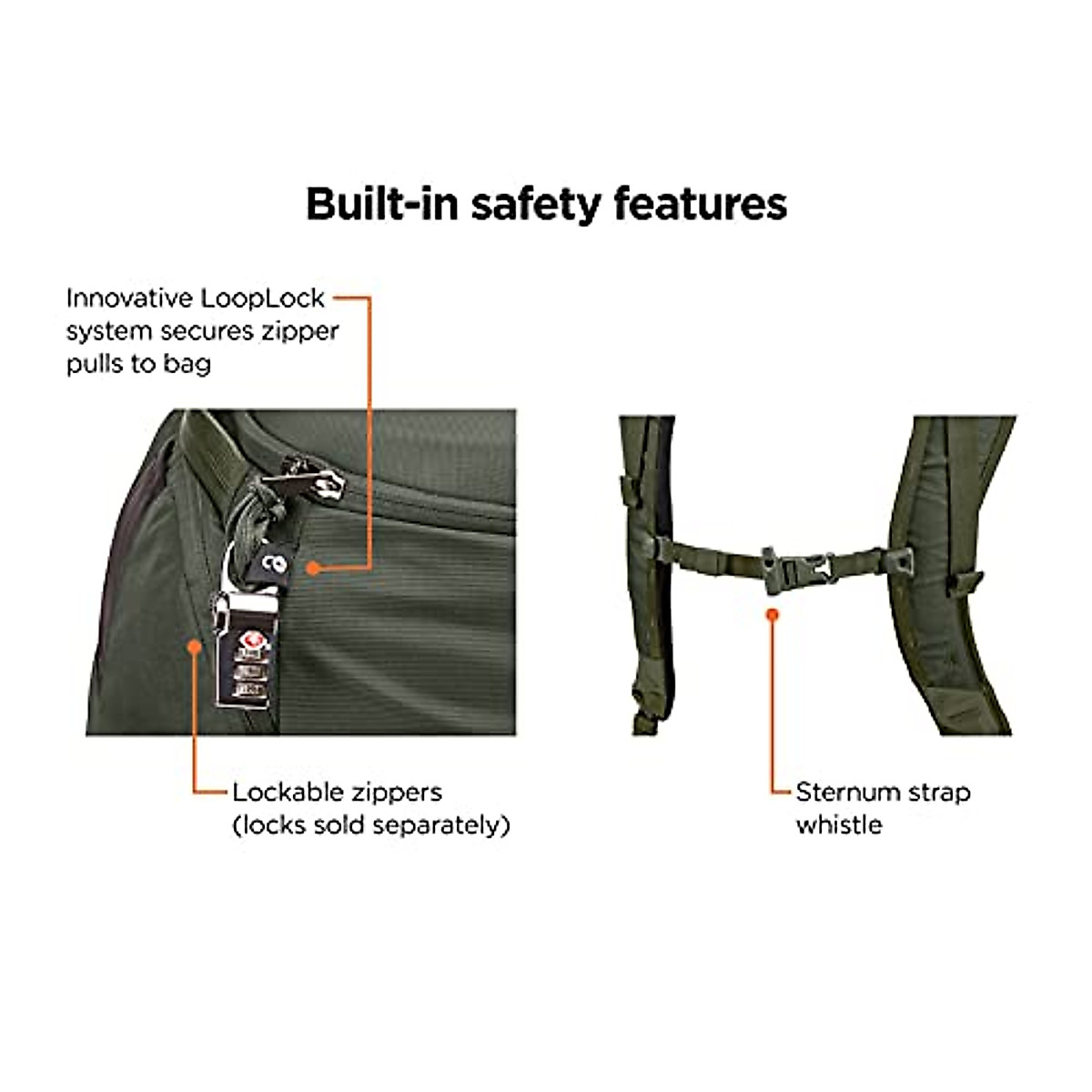 Built-in safety features

Innovative LoopLock system secures zipper pulls to bag

Lockable zippers (locks sold separately)

Sternum strap whistle