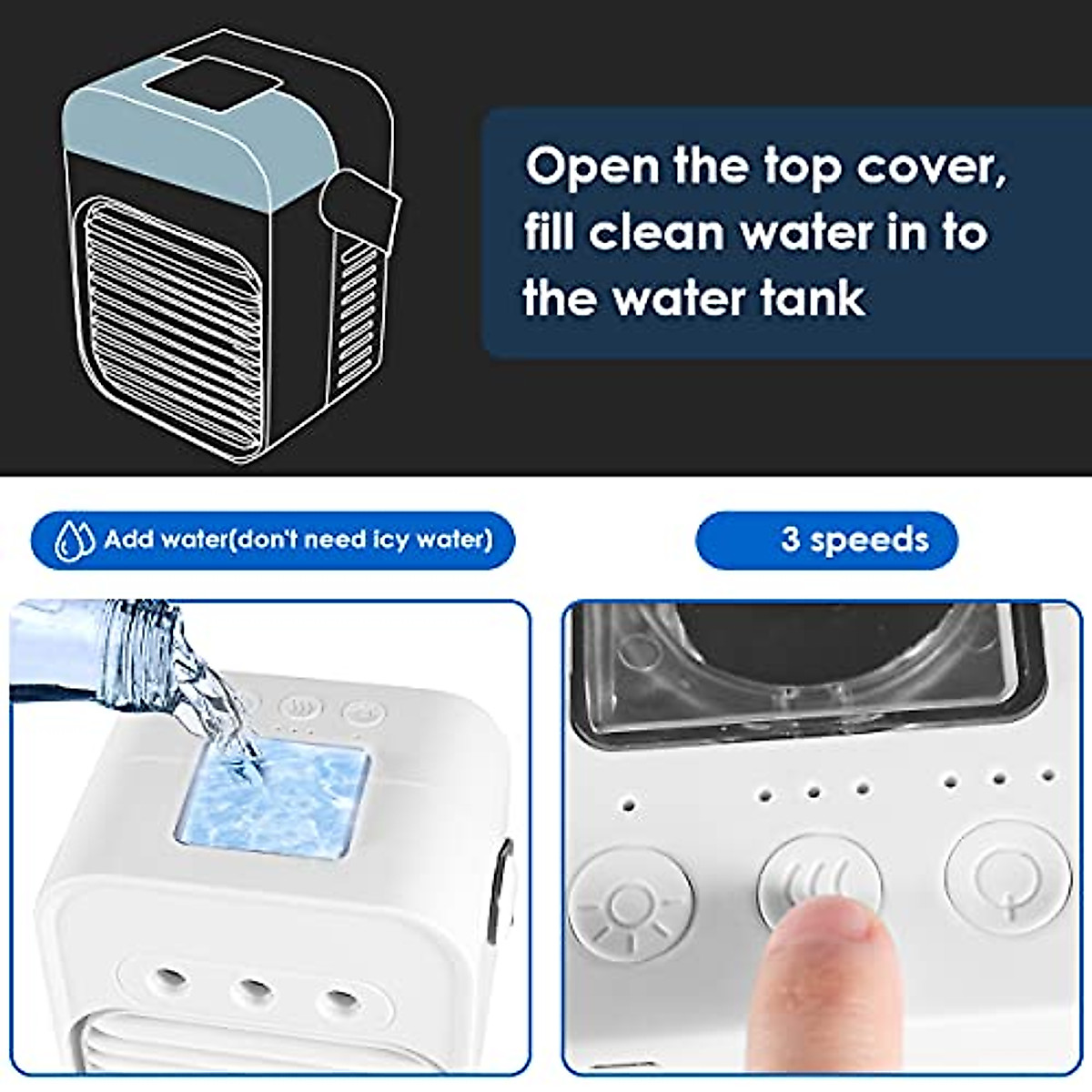 Open the top cover, fill clean water in to the water tank

Add water(don't need icy water)

3 speeds