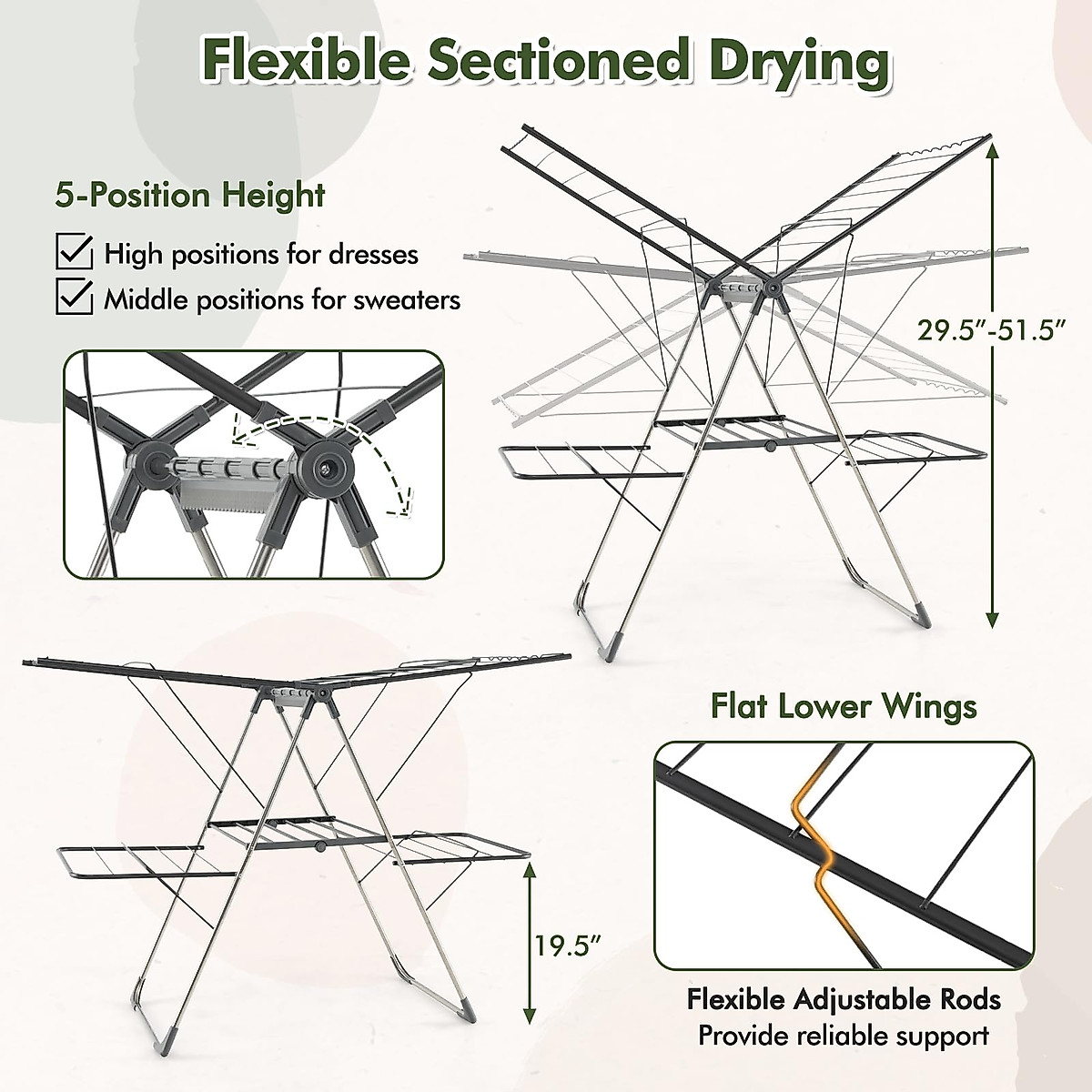 Flexible Sectioned Drying

5-Position Height

High positions for dresses

Middle positions for sweaters

29.5"-51.5"

Flat Lower Wings

19.5"

Flexible Adjustable Rods
Provide reliable support