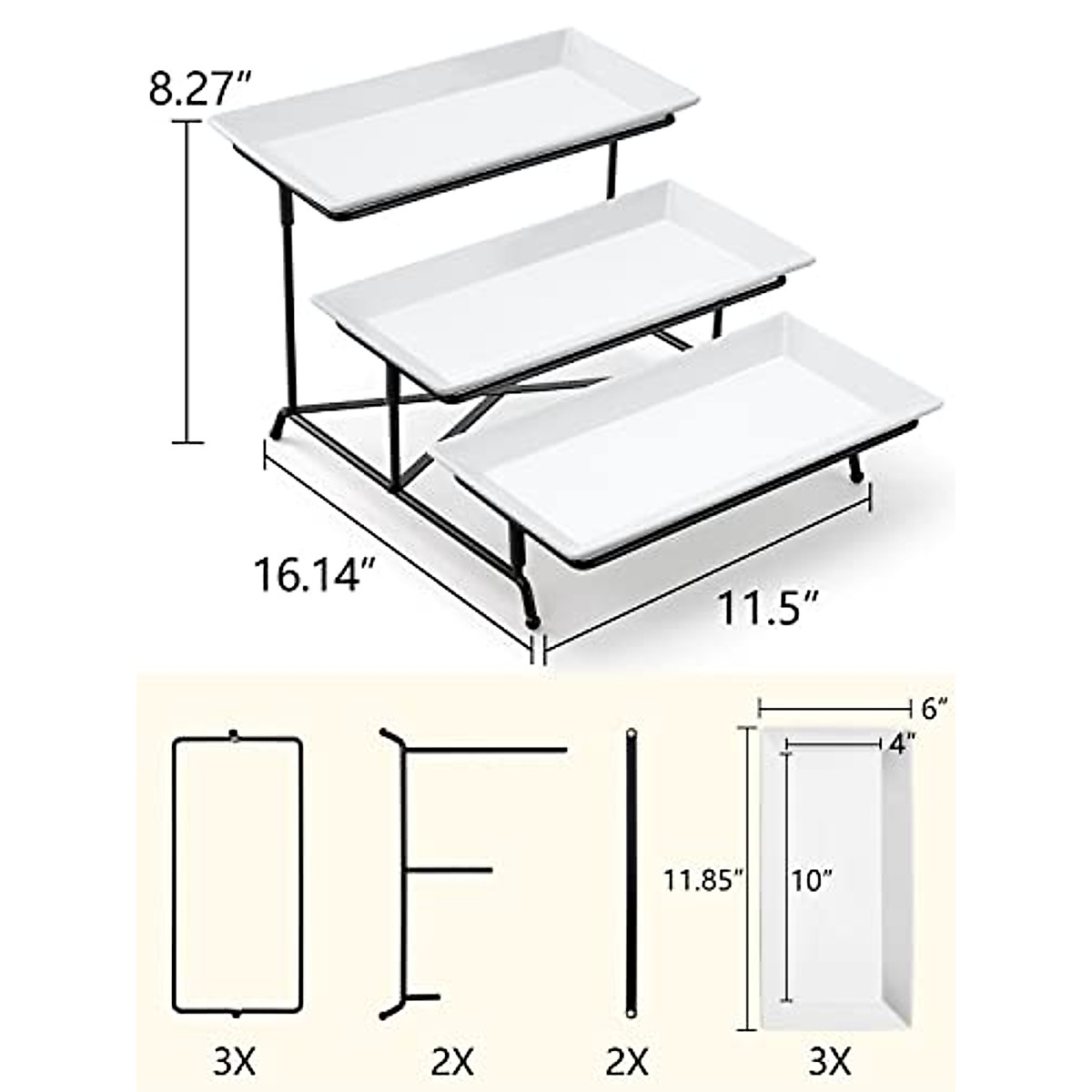 8.27″

16.14″

11.5″

6″

4″

11.85″

10″

3X

2X

2X

3X