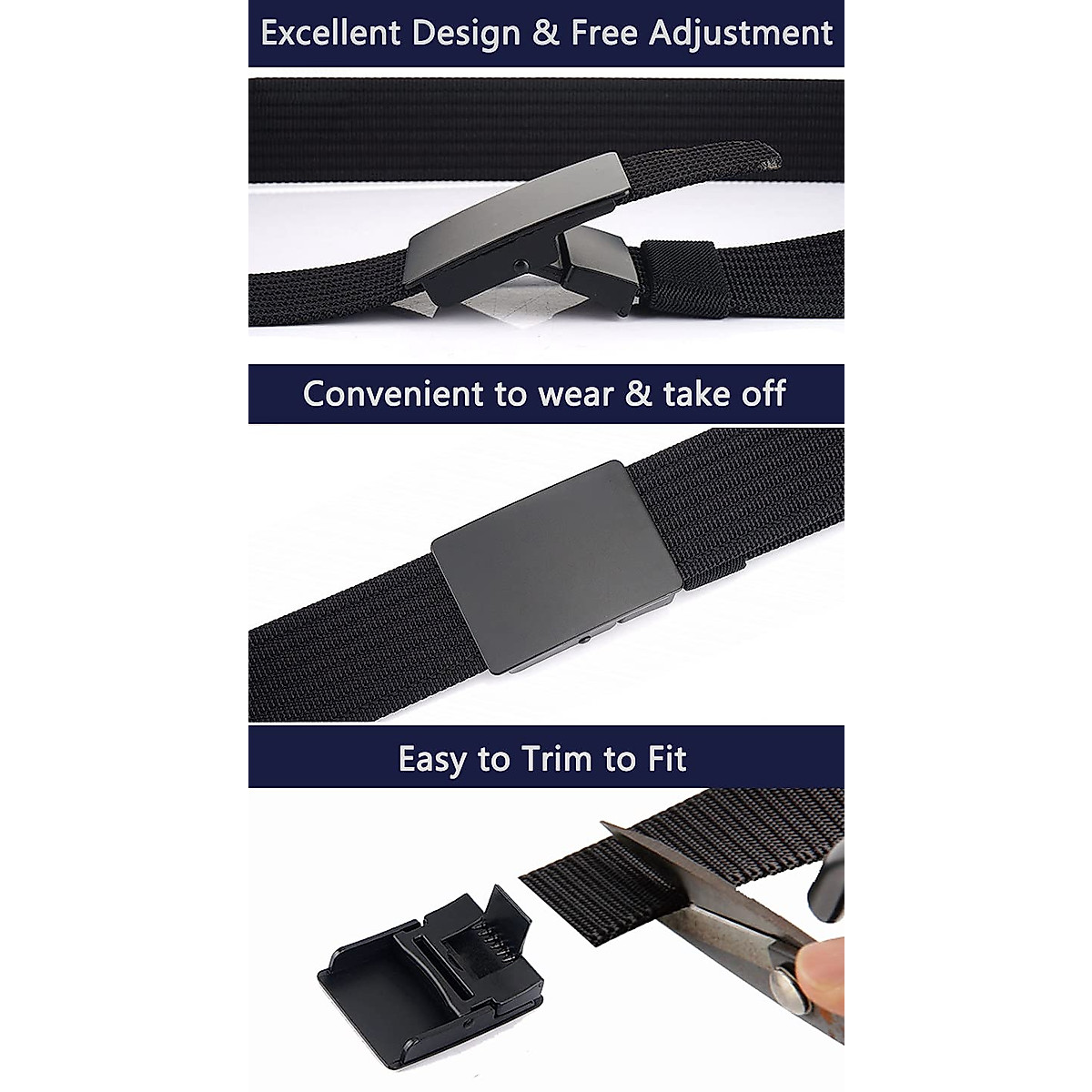 Excellent Design & Free Adjustment

Convenient to wear & take off

Easy to Trim to Fit