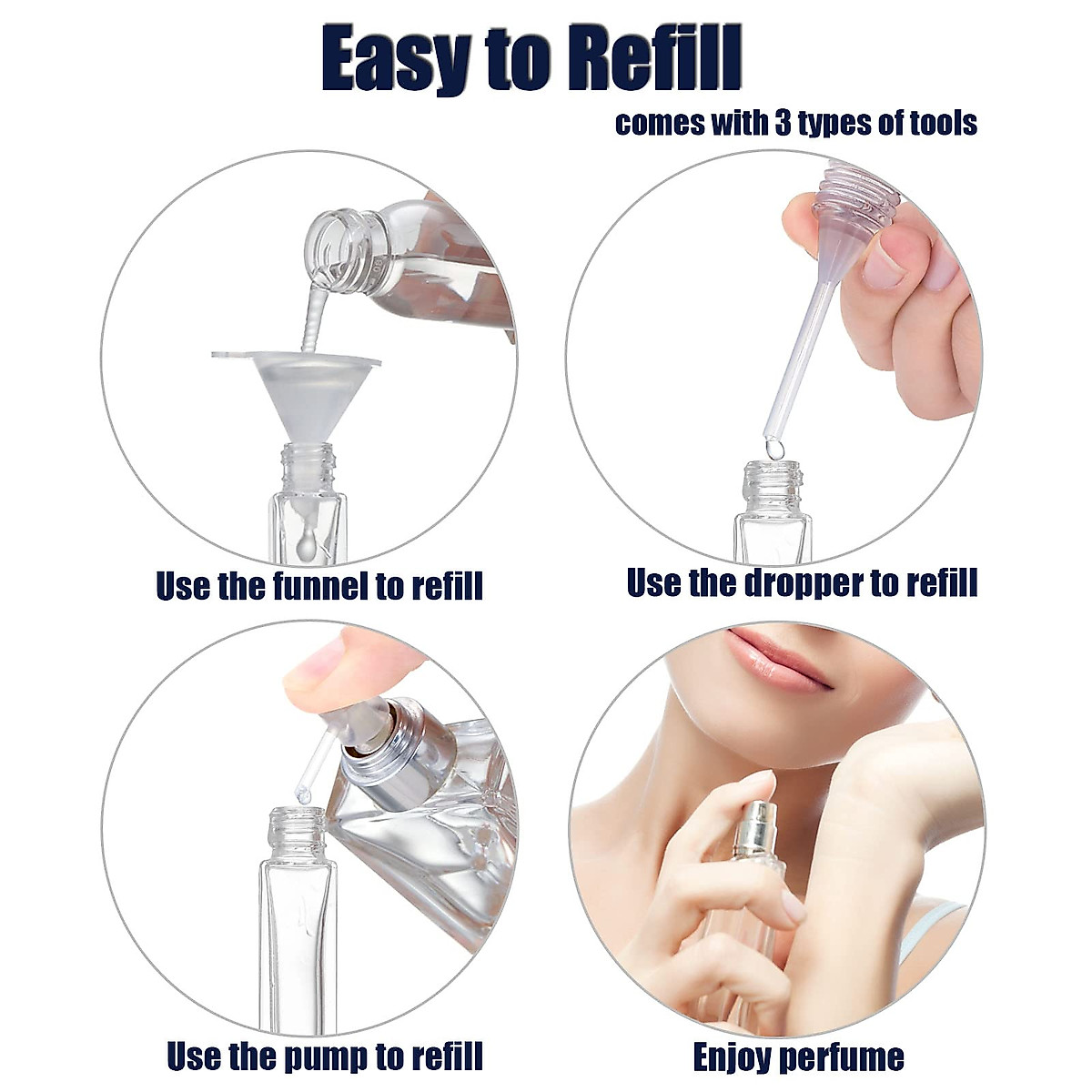 Easy to Refill

comes with 3 types of tools

Use the funnel to refill

Use the dropper to refill

Use the pump to refill

Enjoy perfume