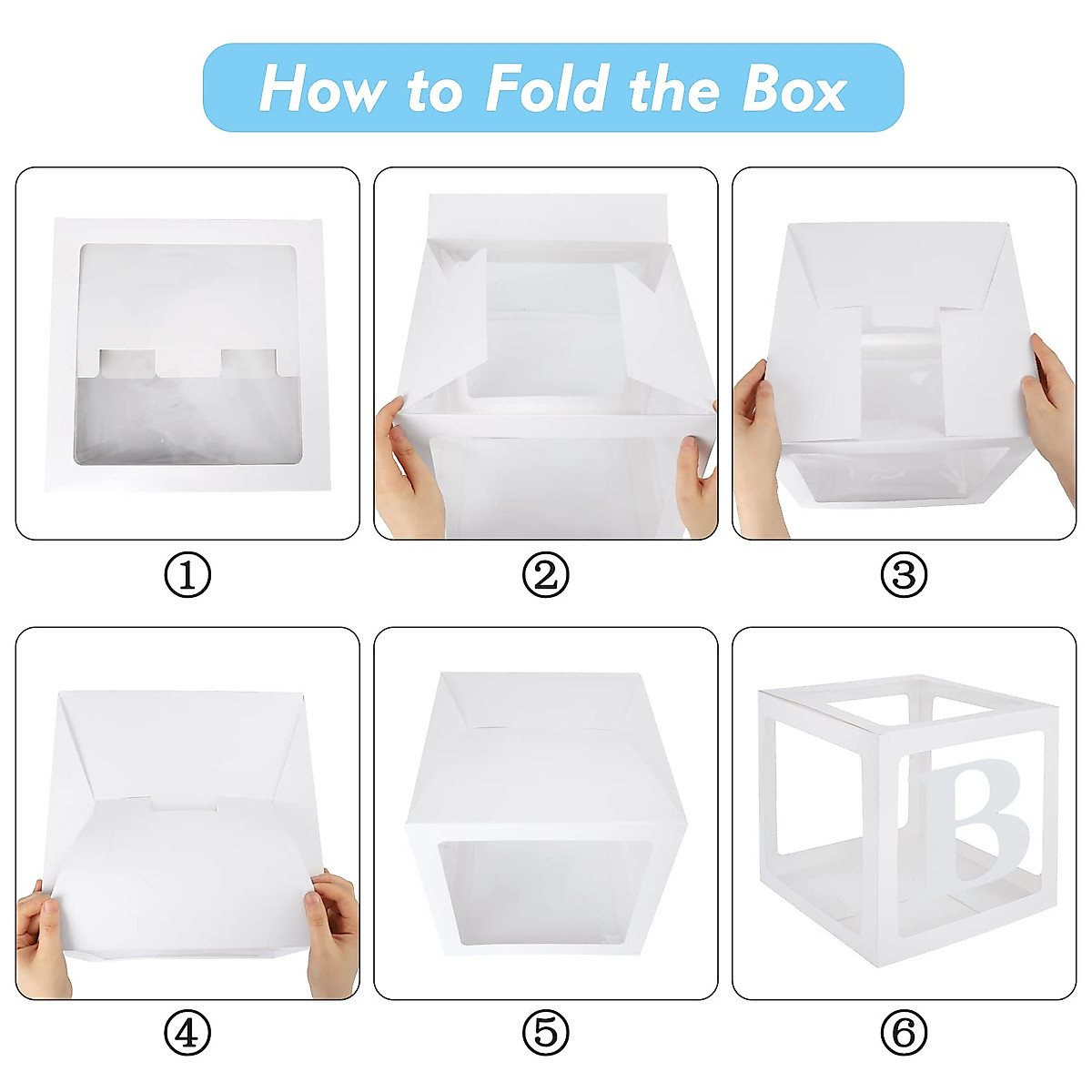 How to Fold the Box

①

②

③

④

⑤

B

⑥