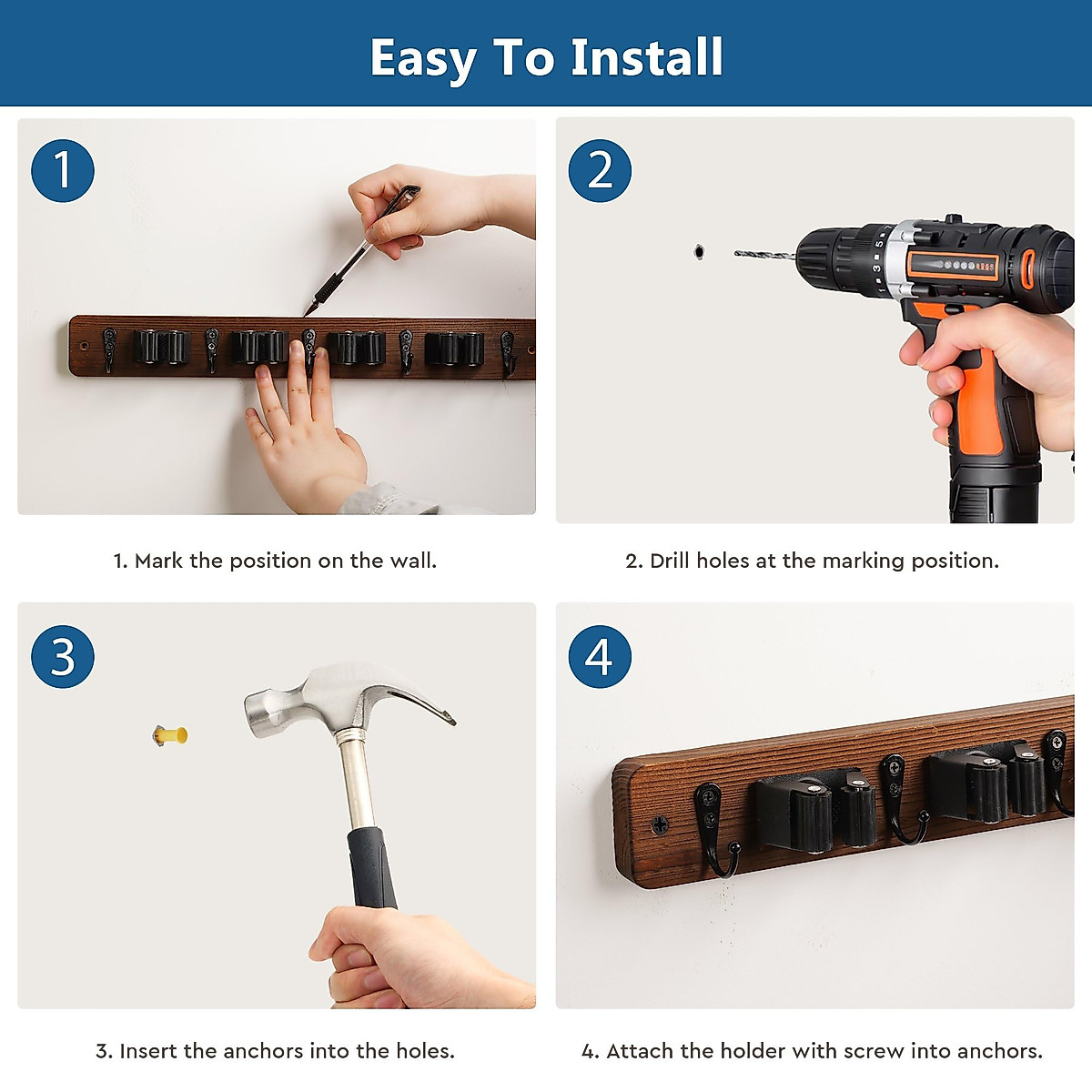 Easy To Install

1

1. Mark the position on the wall.

2

2. Drill holes at the marking position.

3

3. Insert the anchors into the holes.

4

4. Attach the holder with screw into anchors.