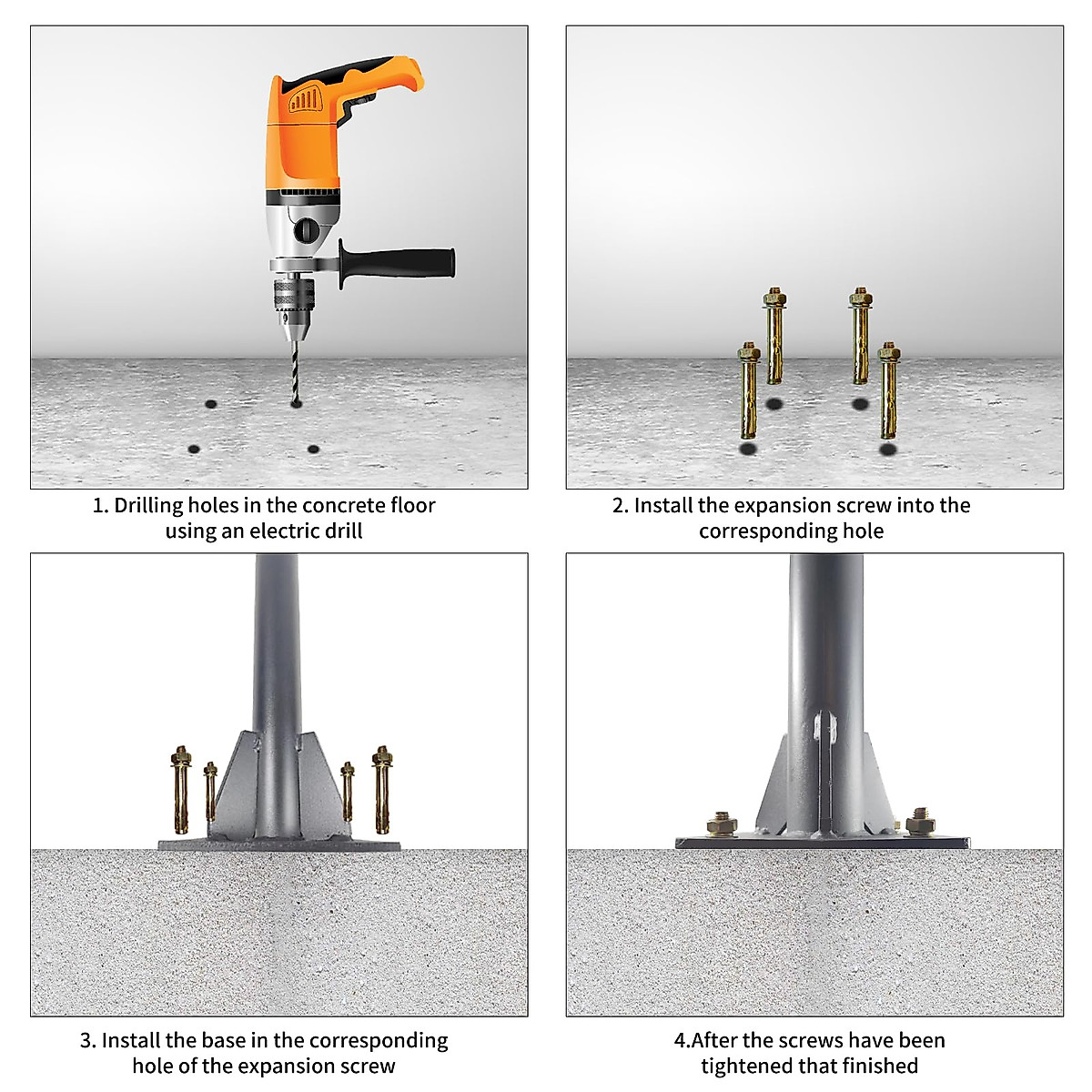 1. Drilling holes in the concrete floor using an electric drill

2. Install the expansion screw into the corresponding hole

3. Install the base in the corresponding hole of the expansion screw

4.After the screws have been tightened that finished