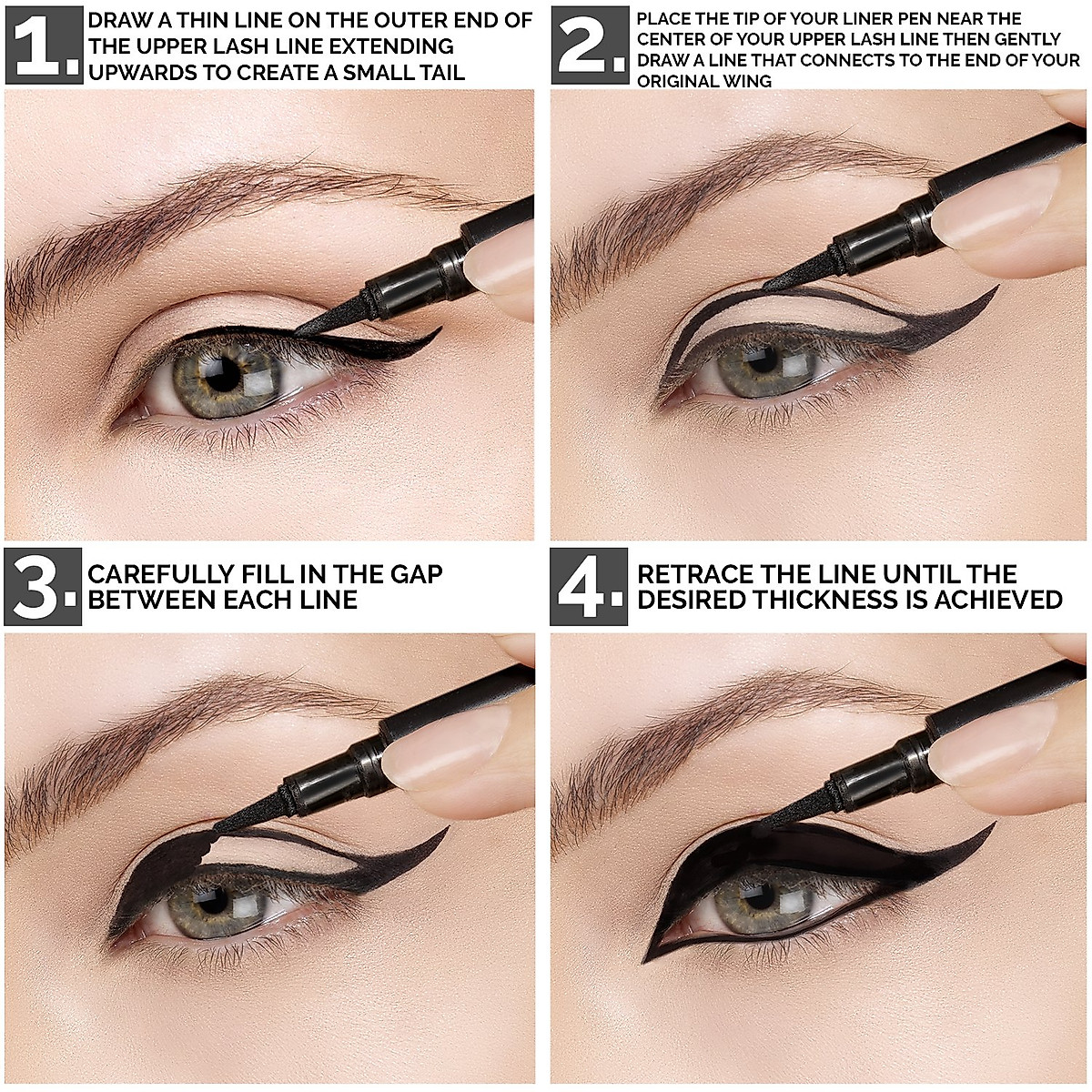 1. DRAW A THIN LINE ON THE OUTER END OF THE UPPER LASH LINE EXTENDING UPWARDS TO CREATE A SMALL TAIL

2. PLACE THE TIP OF YOUR LINER PEN NEAR THE CENTER OF YOUR UPPER LASH LINE THEN GENTLY DRAW A LINE THAT CONNECTS TO THE END OF YOUR ORIGINAL WING

3. CAREFULLY FILL IN THE GAP BETWEEN EACH LINE

4. RETRACE THE LINE UNTIL THE DESIRED THICKNESS IS ACHIEVED