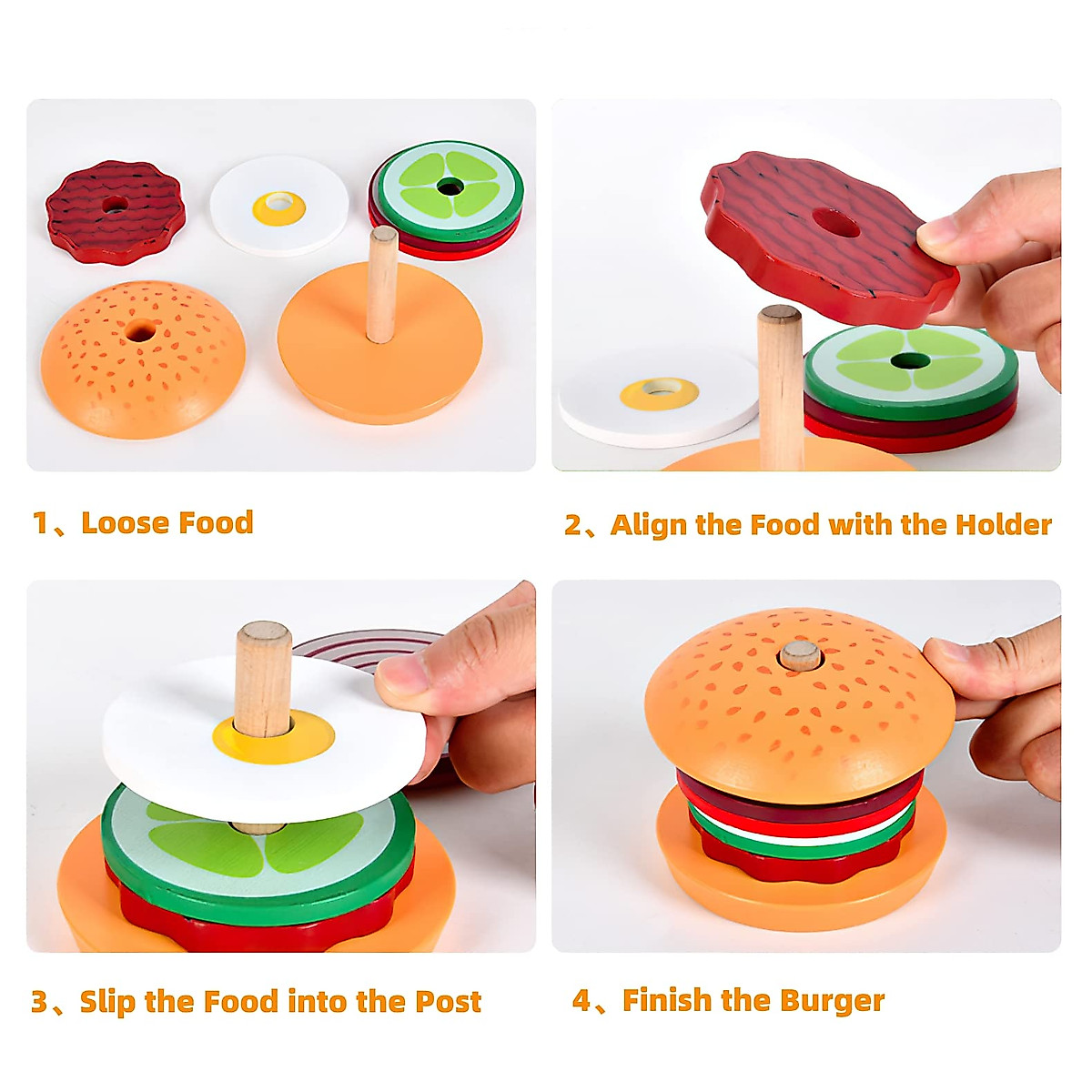 1、Loose Food

2、Align the Food with the Holder

3、Slip the Food into the Post

4、Finish the Burger