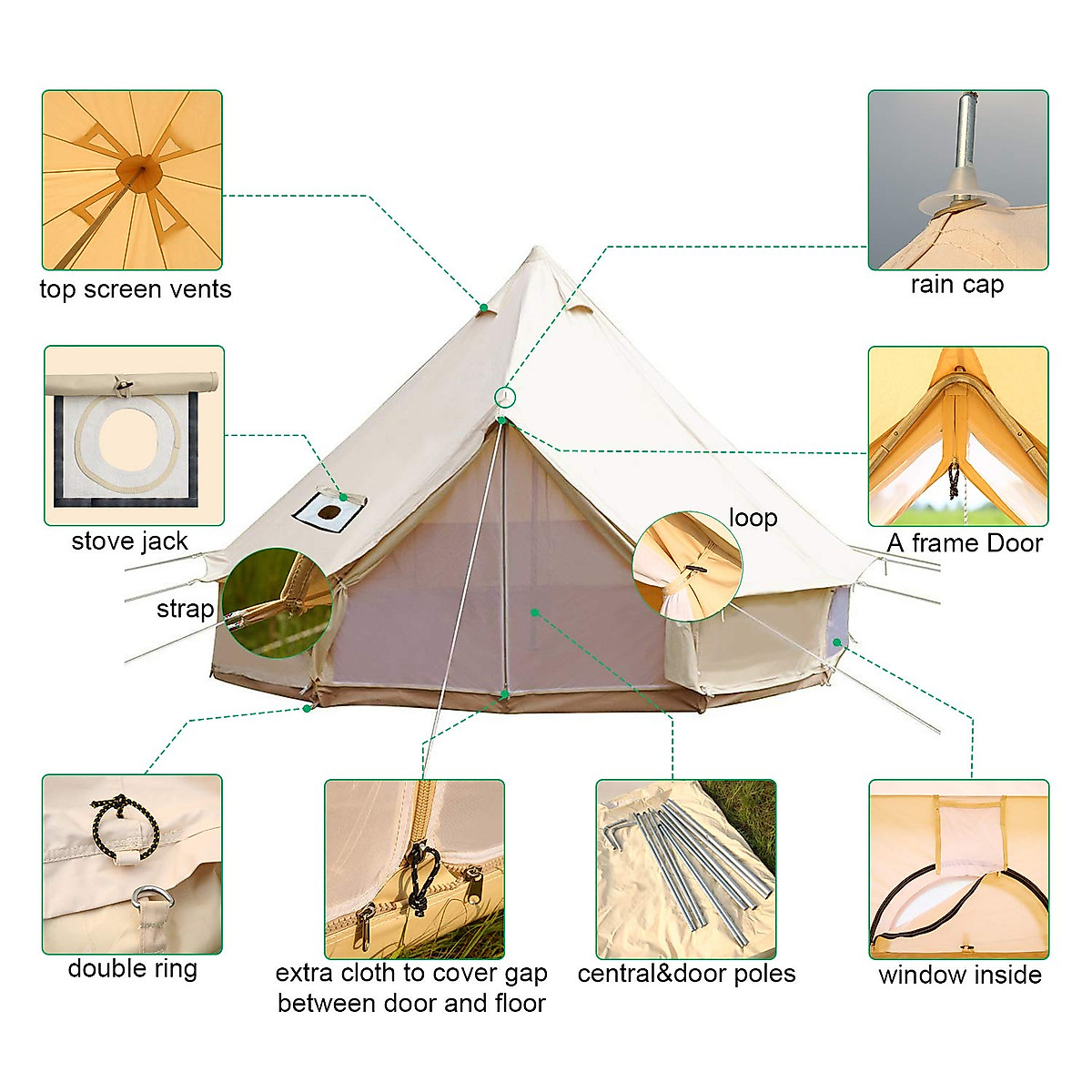 top screen vents

rain cap

stove jack

loop

A frame Door

strap

double ring

extra cloth to cover gap between door and floor

central&door poles

window inside