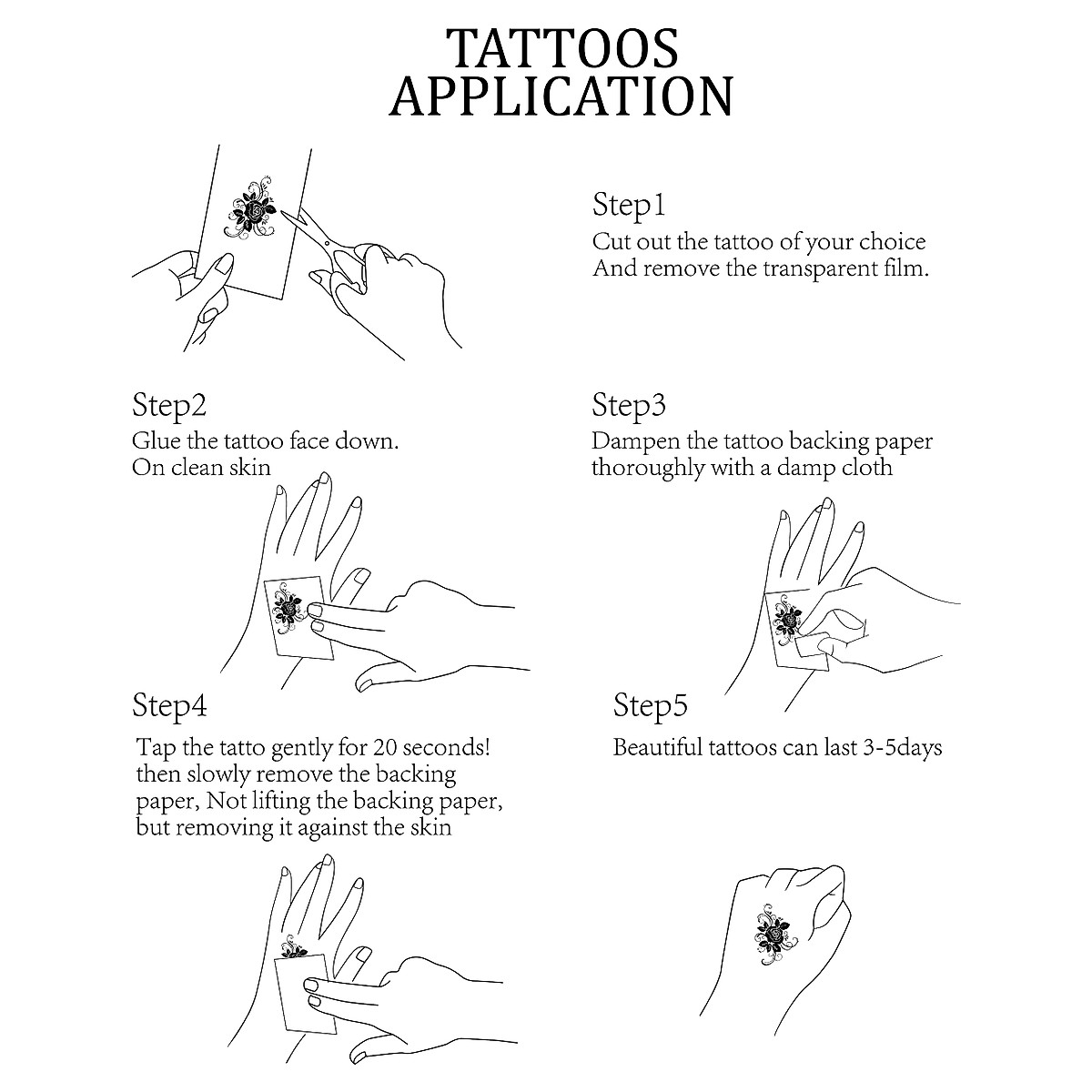 TATTOOS
APPLICATION

Step1
Cut out the tattoo of your choice
And remove the transparent film.

Step2
Glue the tattoo face down.
On clean skin

Step3
Dampen the tattoo backing paper
thoroughly with a damp cloth

Step4
Tap the tatto gently for 20 seconds!
then slowly remove the backing
paper, Not lifting the backing paper,
but removing it against the skin

Step5
Beautiful tattoos can last 3-5days