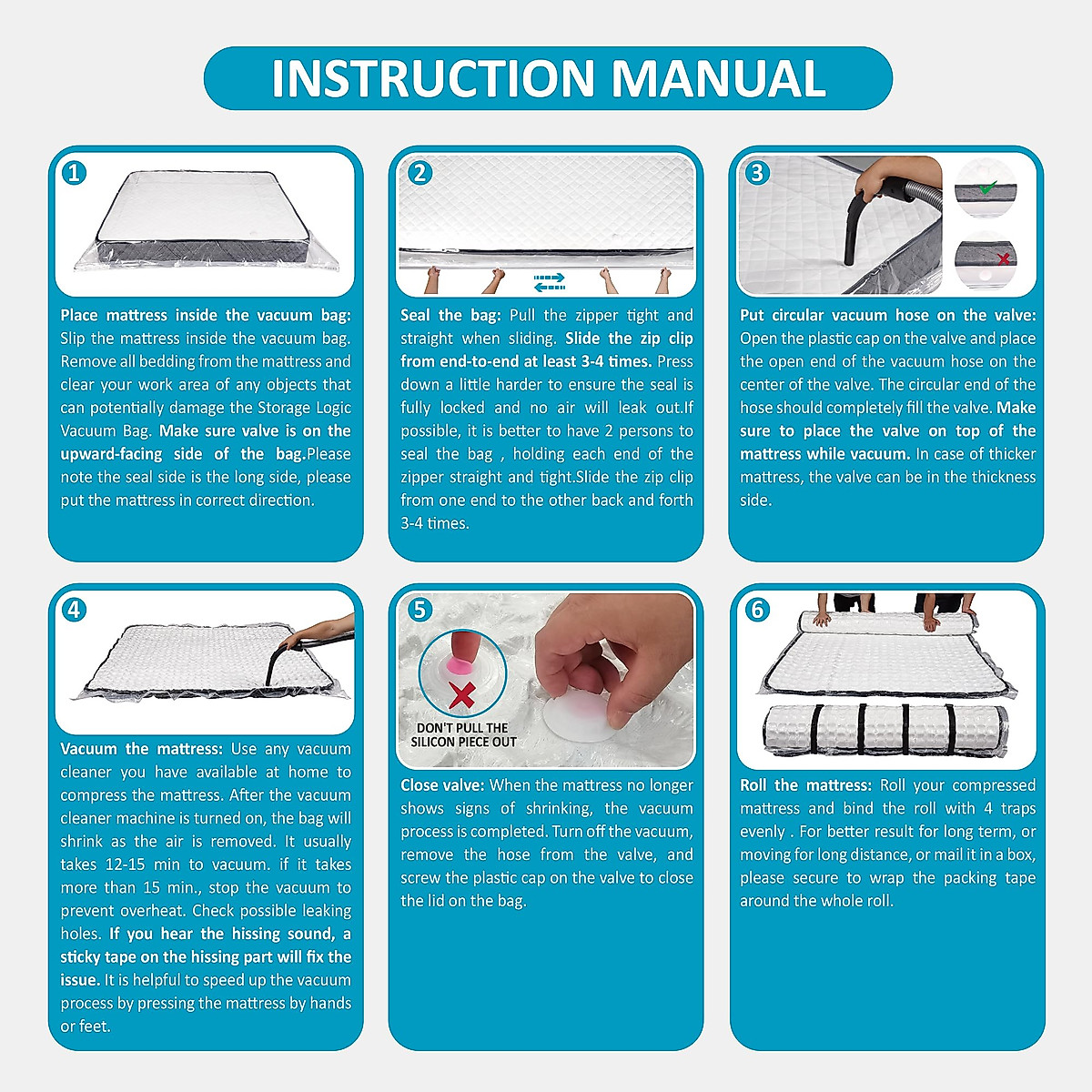 INSTRUCTION MANUAL

1

Place mattress inside the vacuum bag: Slip the mattress inside the vacuum bag. Remove all bedding from the mattress and clear your work area of any objects that can potentially damage the Storage Logic Vacuum Bag. Make sure valve is on the upward-facing side of the bag.Please note the seal side is the long side, please put the mattress in correct direction.

2

Seal the bag: Pull the zipper tight and straight when sliding. Slide the zip clip from end-to-end at least 3-4 times. Press down a little harder to ensure the seal is fully locked and no air will leak out.If possible, it is better to have 2 persons to seal the bag , holding each end of the zipper straight and tight.Slide the zip clip from one end to the other back and forth 3-4 times.

3

Put circular vacuum hose on the valve: Open the plastic cap on the valve and place the open end of the vacuum hose on the center of the valve. The circular end of the hose should completely fill the valve. Make sure to place the valve on top of the mattress while vacuum. In case of thicker mattress, the valve can be in the thickness side.

4

Vacuum the mattress: Use any vacuum cleaner you have available at home to compress the mattress. After the vacuum cleaner machine is turned on, the bag will shrink as the air is removed. It usually takes 12-15 min to vacuum. if it takes more than 15 min., stop the vacuum to prevent overheat. Check possible leaking holes. If you hear the hissing sound, a sticky tape on the hissing part will fix the issue. It is helpful to speed up the vacuum process by pressing the mattress by hands or feet.

5

DON'T PULL THE SILICON PIECE OUT

Close valve: When the mattress no longer shows signs of shrinking, the vacuum process is completed. Turn off the vacuum, remove the hose from the valve, and screw the plastic cap on the valve to close the lid on the bag.

6

Roll the mattress: Roll your compressed mattress and bind the roll with 4 traps evenly . For better result for long term, or moving for long distance, or mail it in a box, please secure to wrap the packing tape around the whole roll.