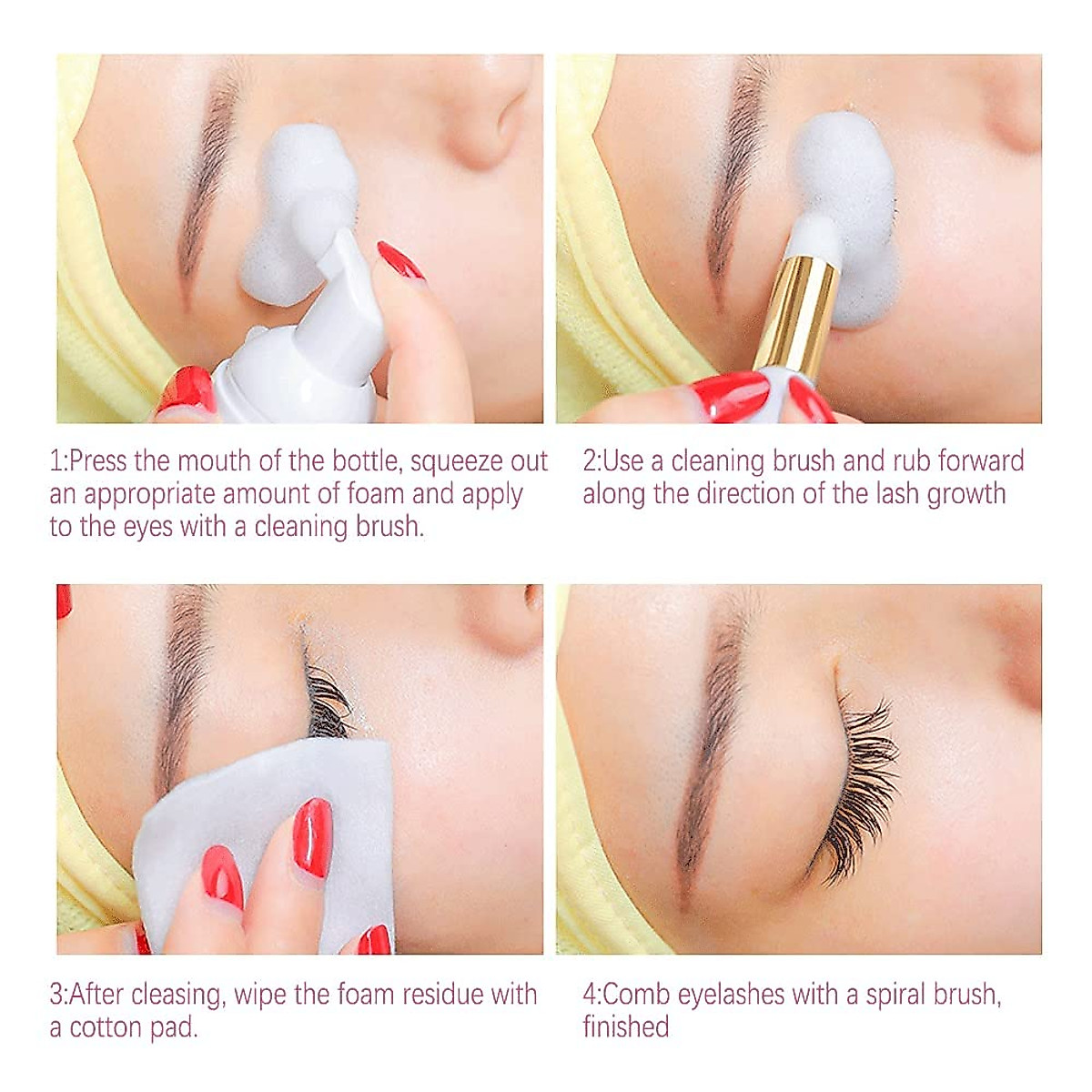 1:Press the mouth of the bottle, squeeze out an appropriate amount of foam and apply to the eyes with a cleaning brush.

2:Use a cleaning brush and rub forward along the direction of the lash growth

3:After cleasing, wipe the foam residue with a cotton pad.

4:Comb eyelashes with a spiral brush, finished