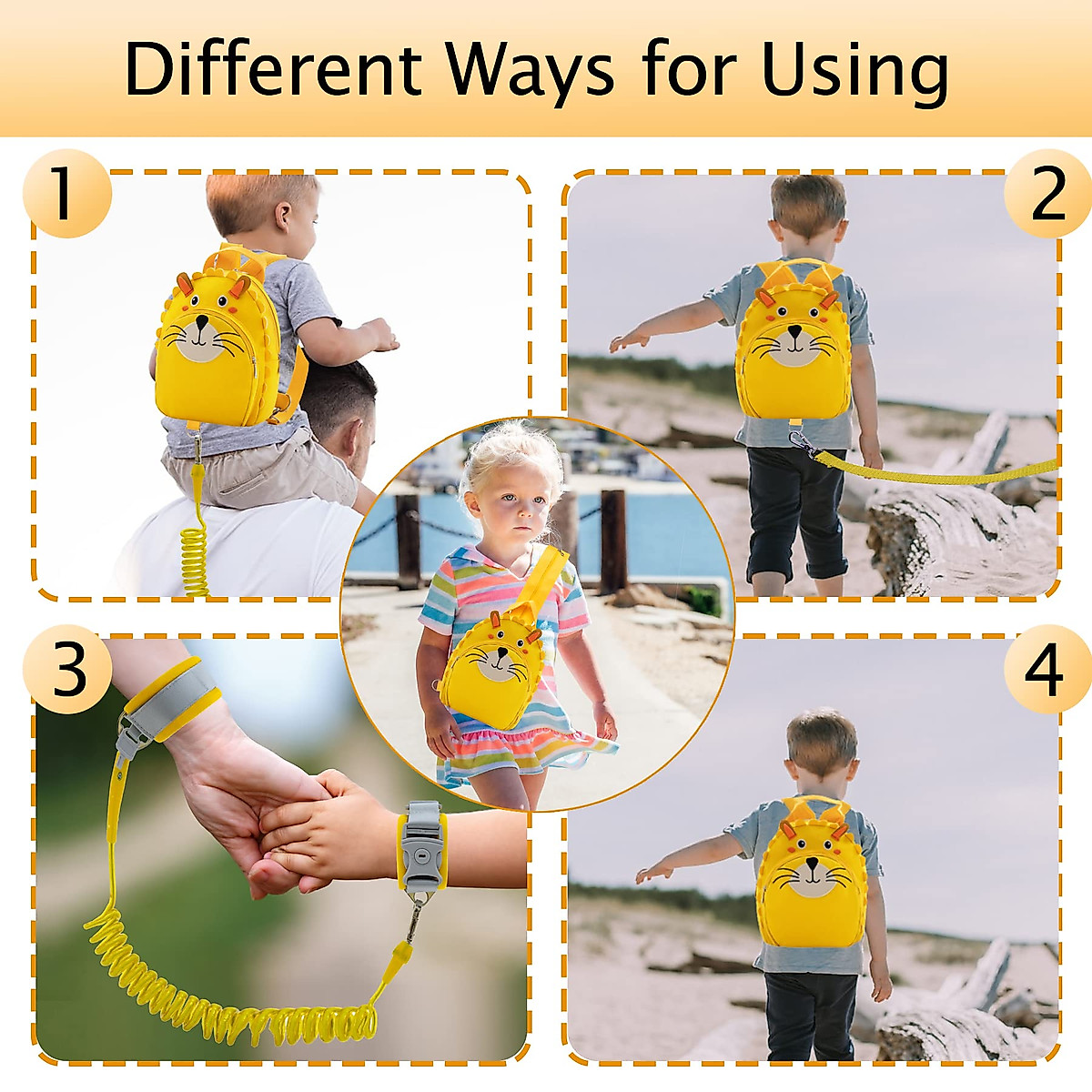 Different Ways for Using

1

2

3

4