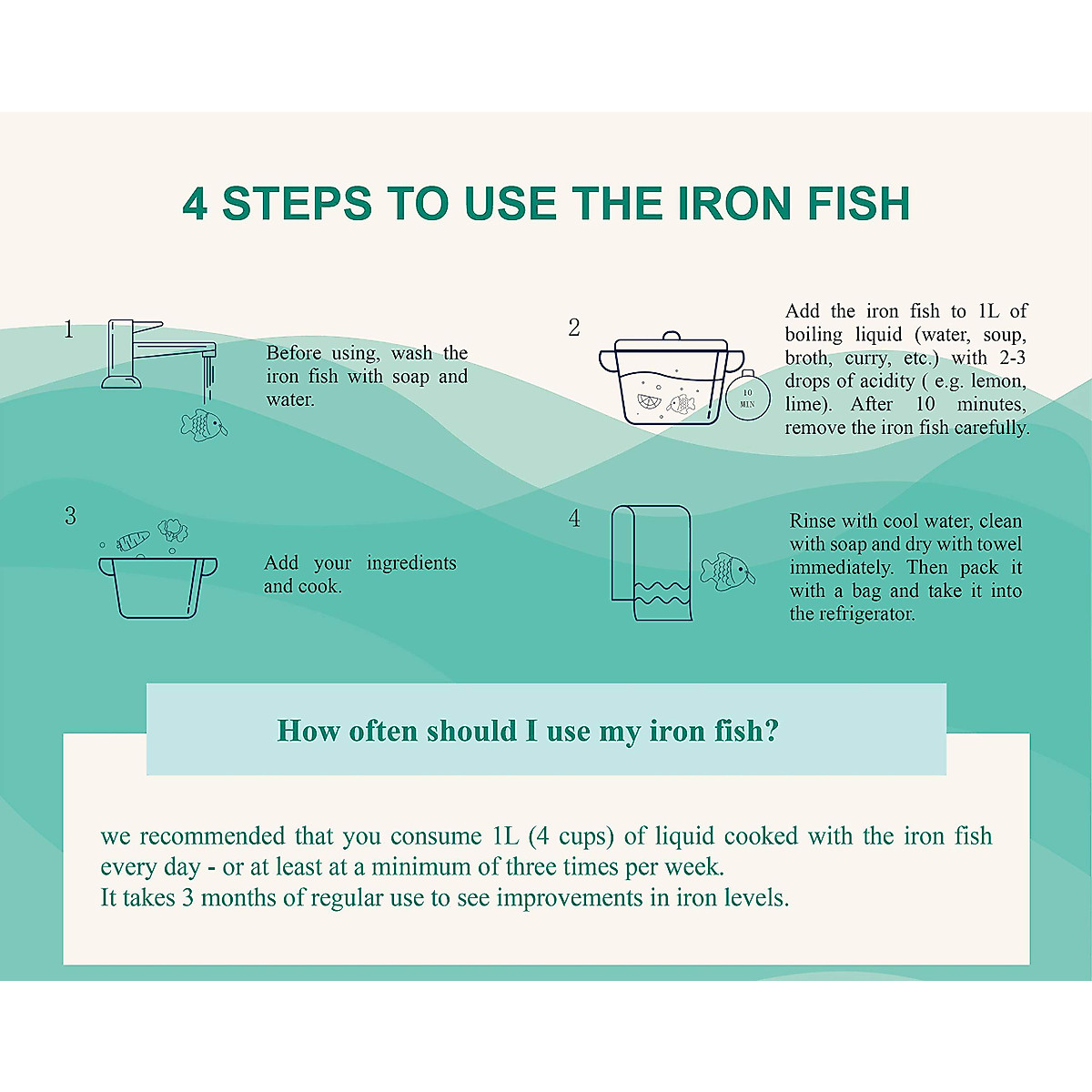 4 STEPS TO USE THE IRON FISH

1

Before using, wash the iron fish with soap and water.

2

10 MIN

Add the iron fish to 1L of boiling liquid (water, soup, broth, curry, etc.) with 2-3 drops of acidity ( e.g. lemon, lime). After 10 minutes, remove the iron fish carefully.

3

Add your ingredients and cook.

4

Rinse with cool water, clean with soap and dry with towel immediately. Then pack it with a bag and take it into the refrigerator.

How often should I use my iron fish?

we recommended that you consume 1L (4 cups) of liquid cooked with the iron fish every day - or at least at a minimum of three times per week.
It takes 3 months of regular use to see improvements in iron levels.