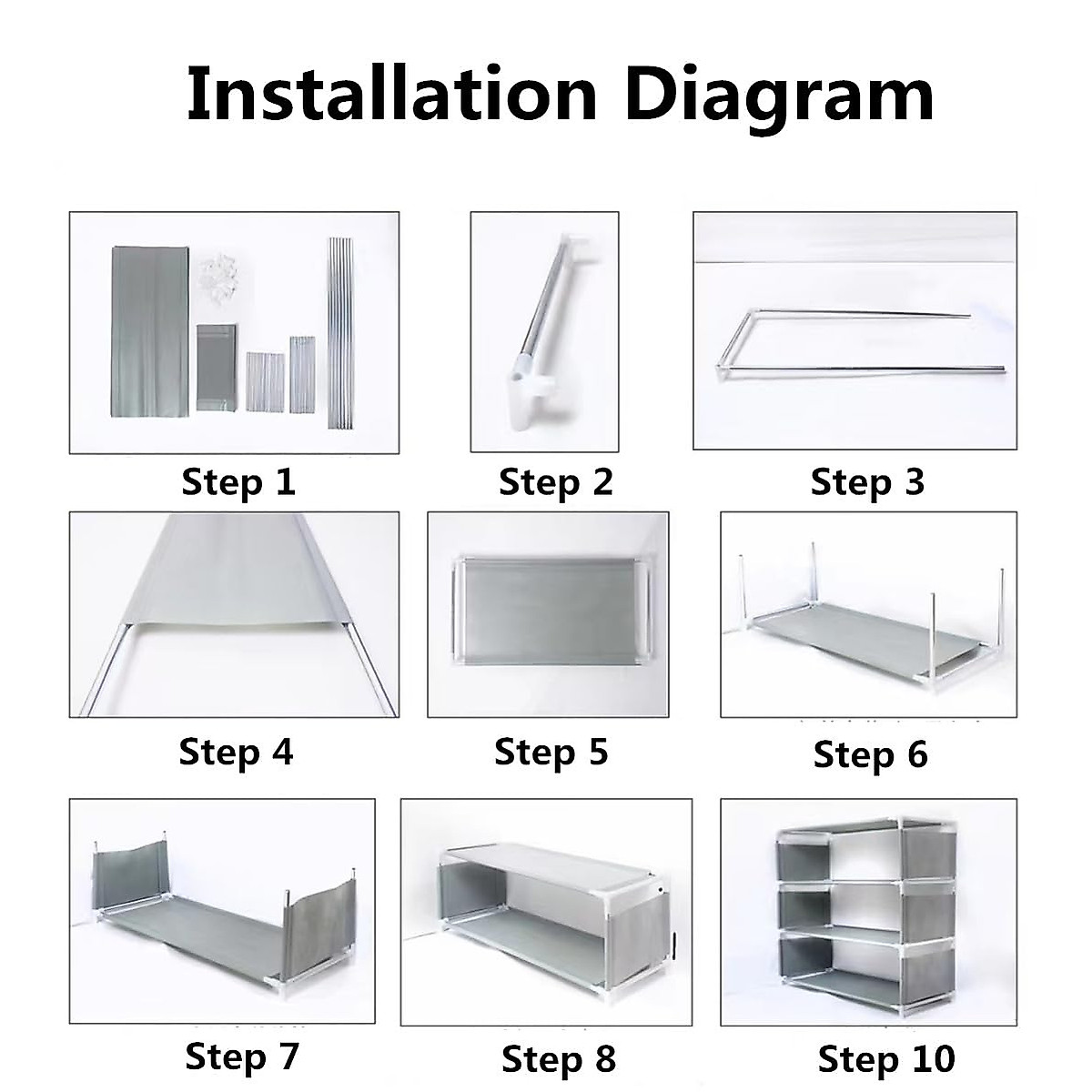 Installation Diagram

Step 1

Step 2

Step 3

Step 4

Step 5

Step 6

Step 7

Step 8

Step 10