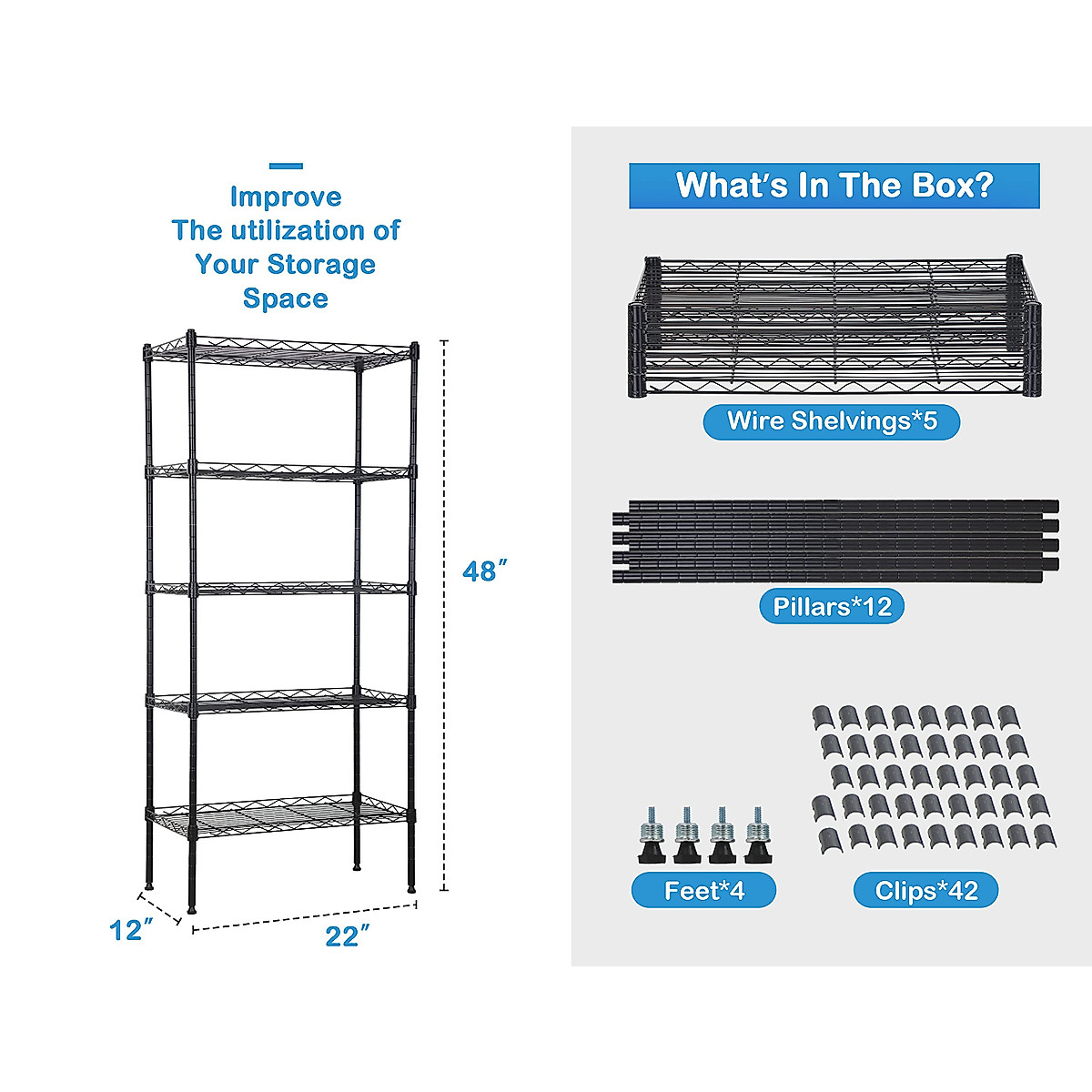 Improve
The utilization of
Your Storage
Space

48″

12″

22″

What's In The Box?

Wire Shelvings*5

Pillars*12

Feet*4

Clips*42