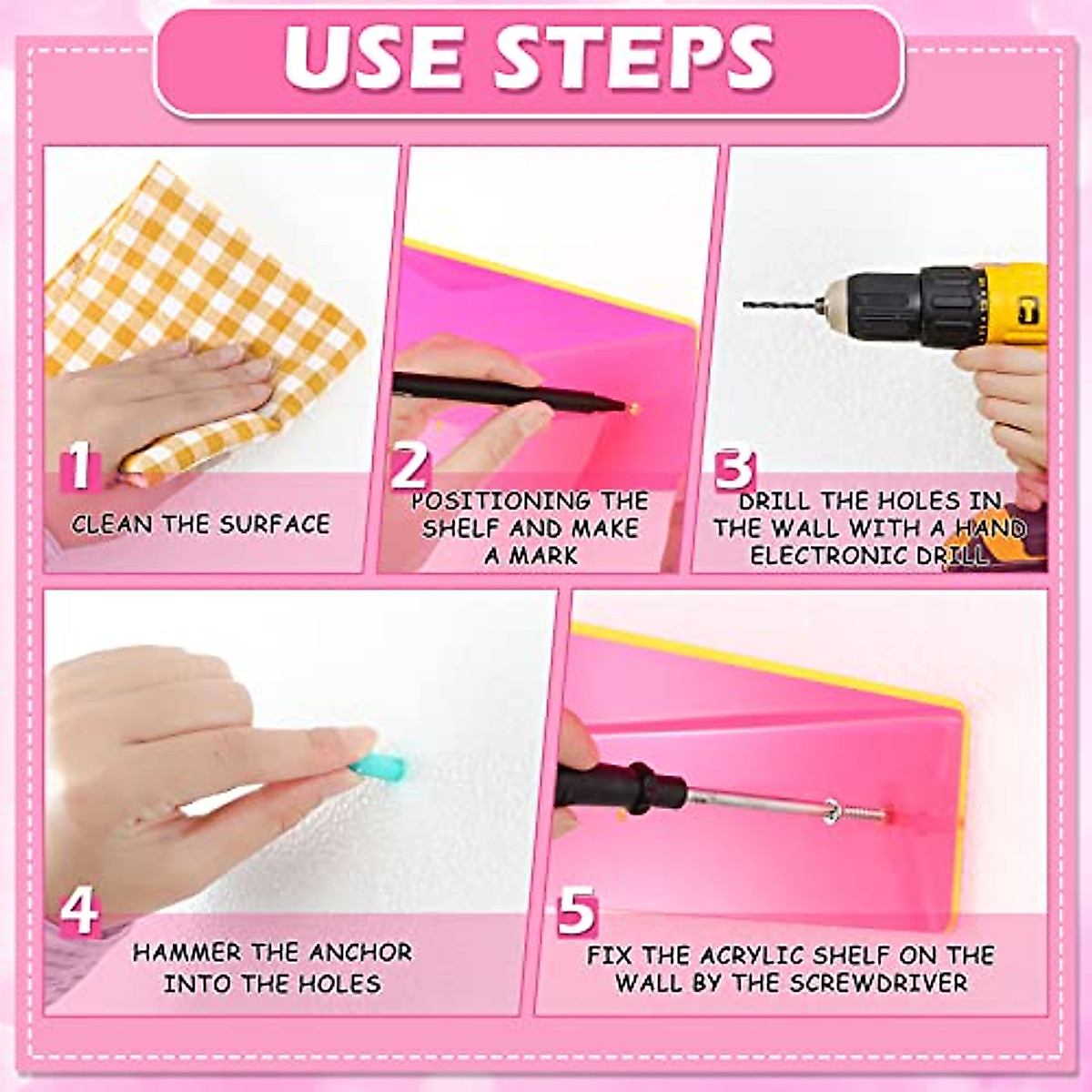 USE STEPS

1
CLEAN THE SURFACE

2
POSITIONING THE SHELF AND MAKE A MARK

3
DRILL THE HOLES IN THE WALL WITH A HAND ELECTRONIC DRILL

4
HAMMER THE ANCHOR INTO THE HOLES

5
FIX THE ACRYLIC SHELF ON THE WALL BY THE SCREWDRIVER